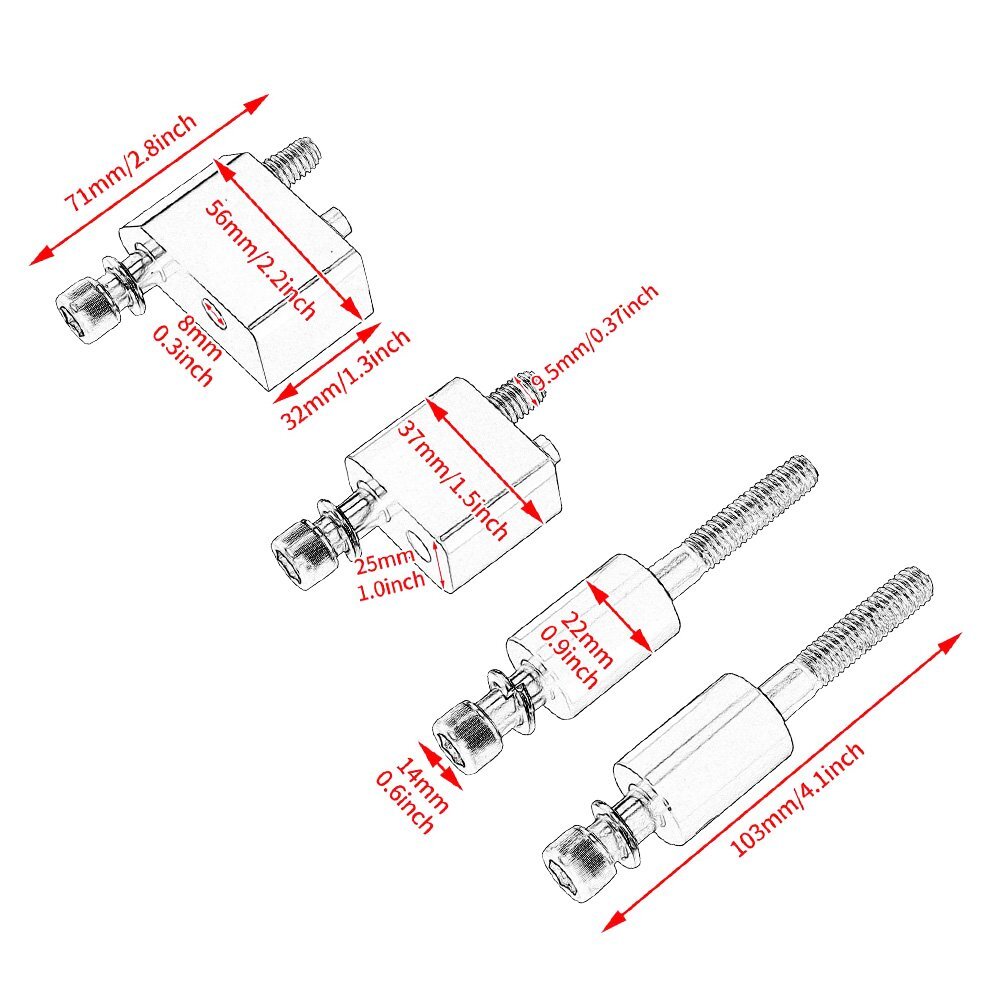 71mm/2.8inch
56mm/2.2inch
8mm
0.3inch
32mm/1.3inch
9.5mm/0.37inch
37mm/1.5inch
25mm
1.0inch
22mm
0.9inch
14mm
0.6inch
103mm/4.1inch