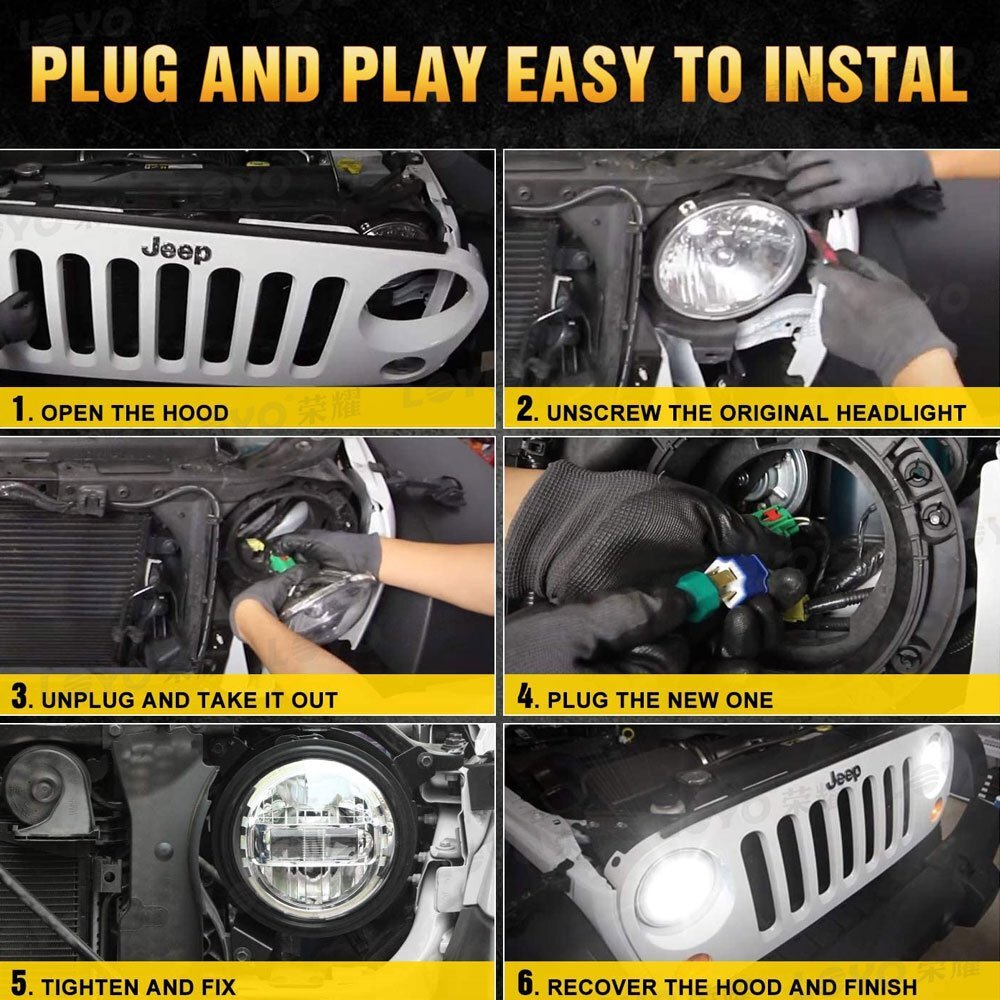 PLUG AND PLAY EASY TO INSTAL

Jeep

1. OPEN THE HOOD

2. UNSCREW THE ORIGINAL HEADLIGHT

3. UNPLUG AND TAKE IT OUT

4. PLUG THE NEW ONE

5. TIGHTEN AND FIX

Jeep

6. RECOVER THE HOOD AND FINISH