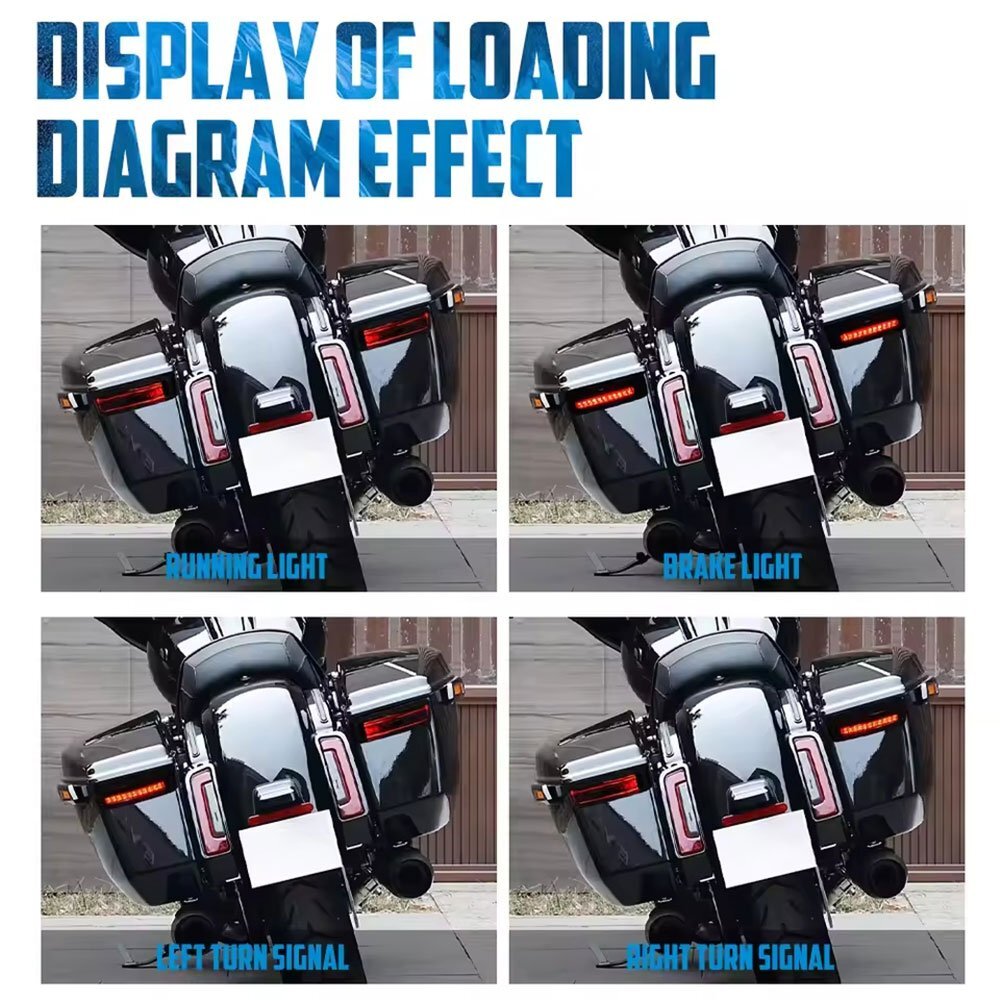 DISPLAY OF LOADING DIAGRAM EFFECT

RUNNING LIGHT

BRAKE LIGHT

LEFT TURN SIGNAL

RIGHT TURN SIGNAL