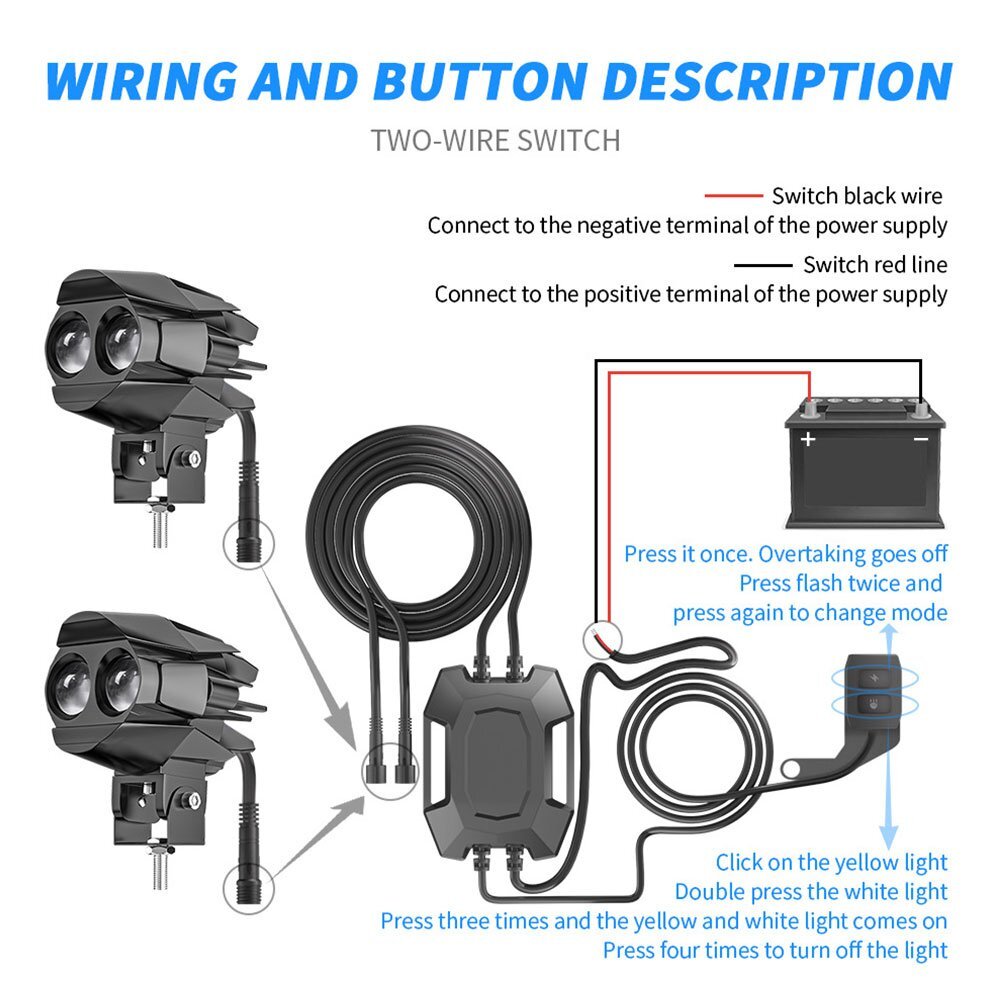 WIRING AND BUTTON DESCRIPTION

TWO-WIRE SWITCH

Switch black wire
Connect to the negative terminal of the power supply

Switch red line
Connect to the positive terminal of the power supply

+ −

Press it once. Overtaking goes off
Press flash twice and
press again to change mode

Click on the yellow light
Double press the white light
Press three times and the yellow and white light comes on
Press four times to turn off the light