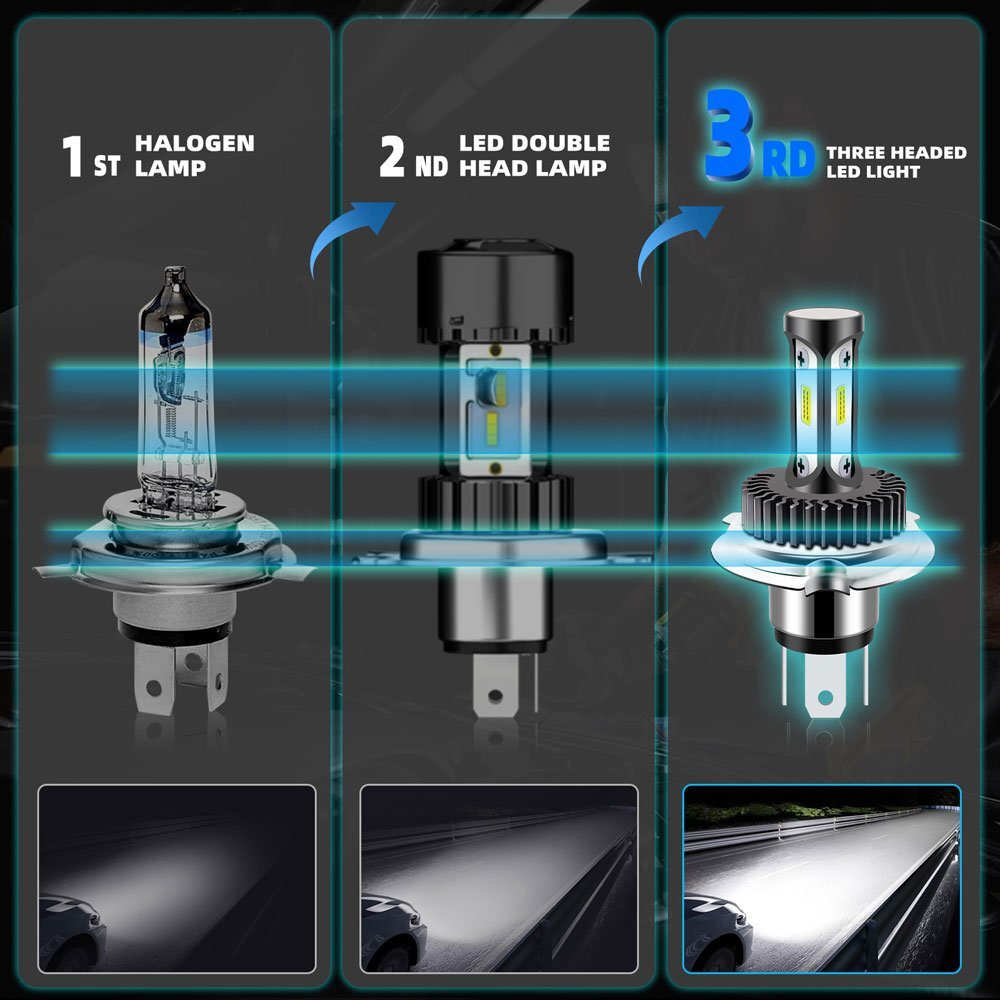 1 ST HALOGEN LAMP

2 ND LED DOUBLE HEAD LAMP

3 RD THREE HEADED LED LIGHT