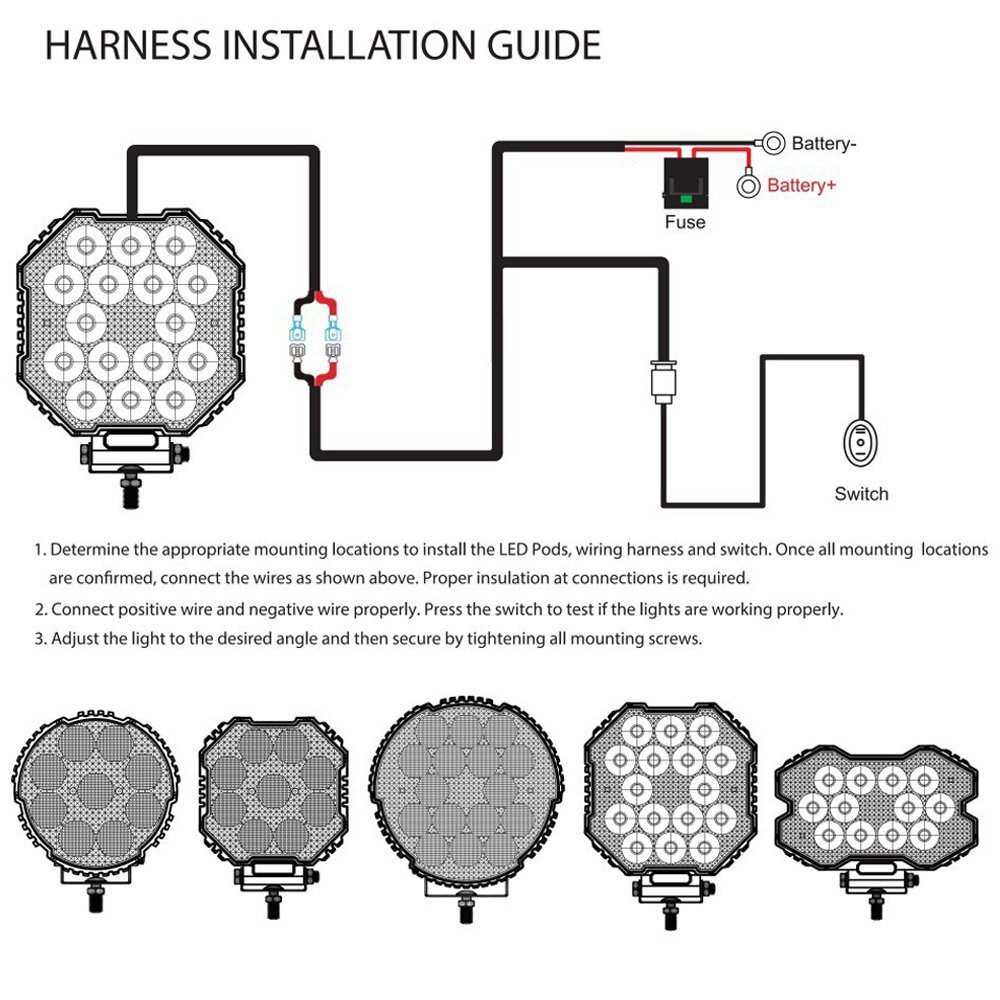 HARNESS INSTALLATION GUIDE

Battery-

Battery+

Fuse

Switch

1. Determine the appropriate mounting locations to install the LED Pods, wiring harness and switch. Once all mounting locations are confirmed, connect the wires as shown above. Proper insulation at connections is required.

2. Connect positive wire and negative wire properly. Press the switch to test if the lights are working properly.

3. Adjust the light to the desired angle and then secure by tightening all mounting screws.