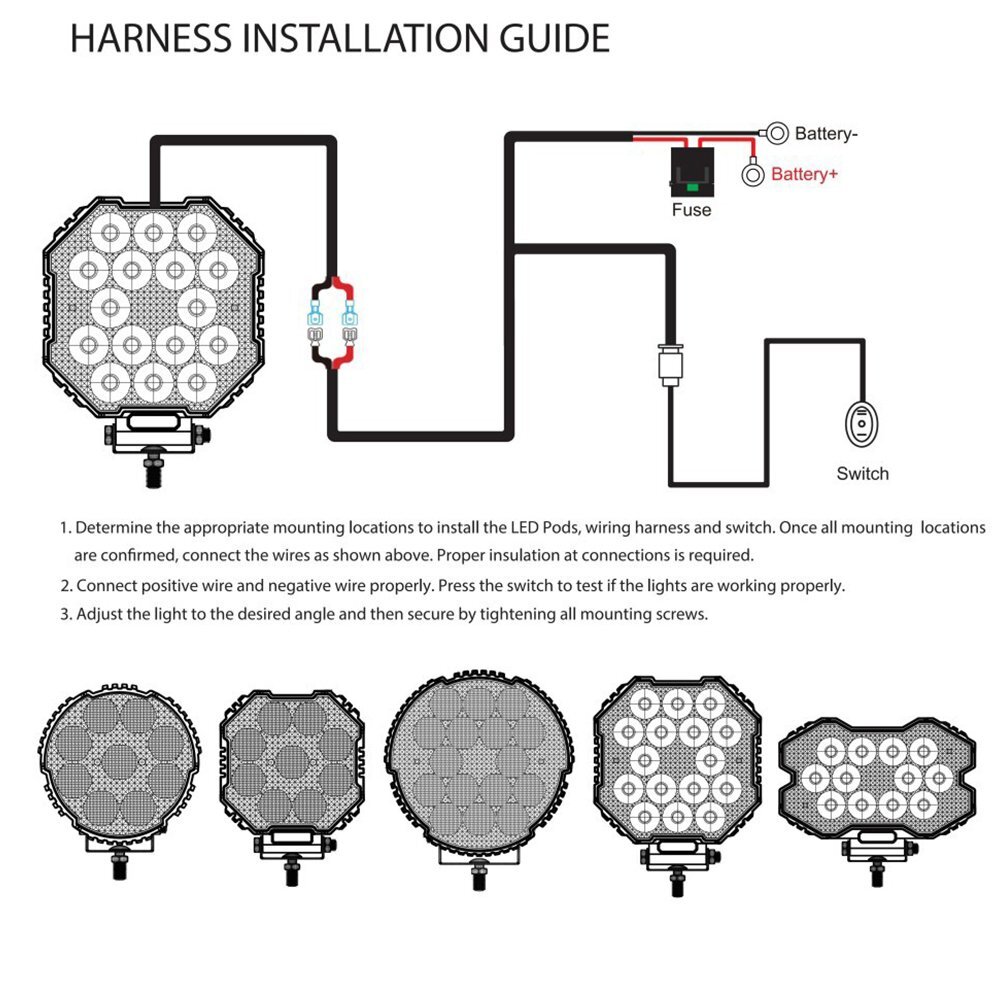 HARNESS INSTALLATION GUIDE

Battery-

Battery+

Fuse

Switch

1. Determine the appropriate mounting locations to install the LED Pods, wiring harness and switch. Once all mounting locations are confirmed, connect the wires as shown above. Proper insulation at connections is required.

2. Connect positive wire and negative wire properly. Press the switch to test if the lights are working properly.

3. Adjust the light to the desired angle and then secure by tightening all mounting screws.