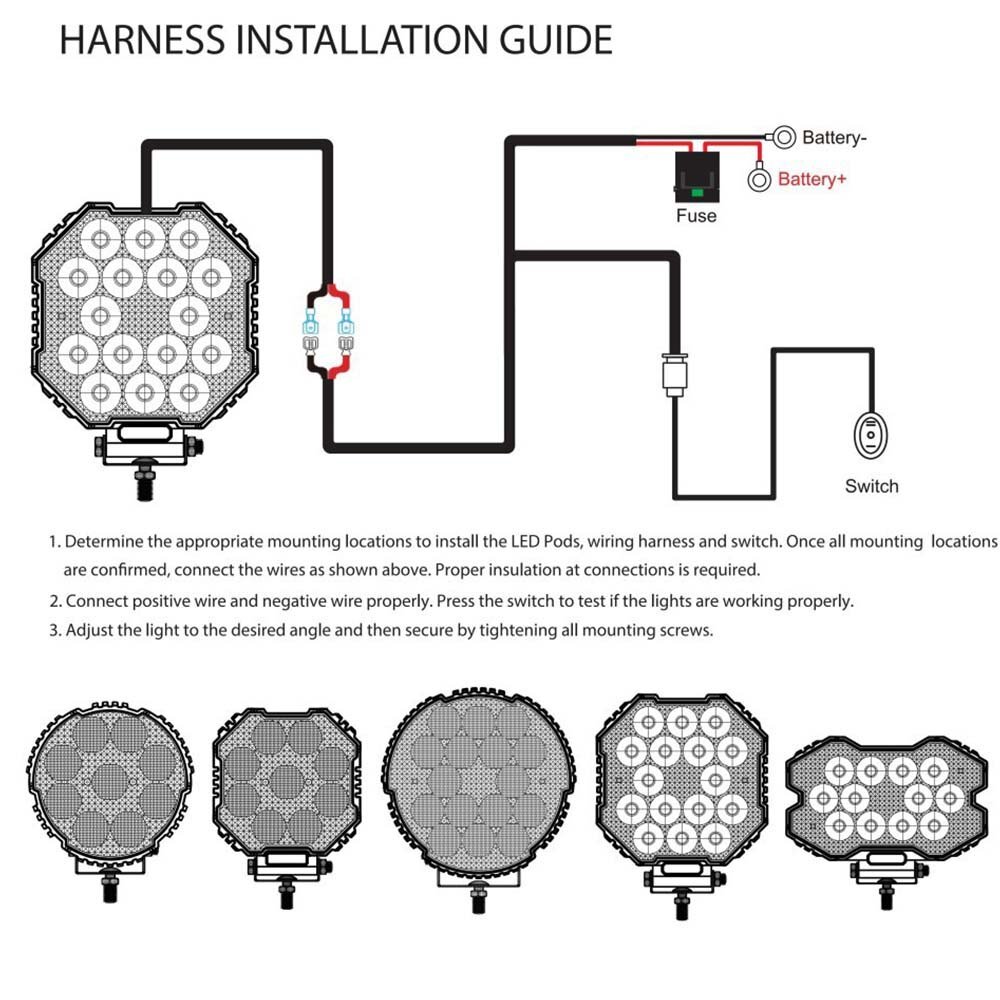 HARNESS INSTALLATION GUIDE

Battery-

Battery+

Fuse

Switch

1. Determine the appropriate mounting locations to install the LED Pods, wiring harness and switch. Once all mounting locations are confirmed, connect the wires as shown above. Proper insulation at connections is required.

2. Connect positive wire and negative wire properly. Press the switch to test if the lights are working properly.

3. Adjust the light to the desired angle and then secure by tightening all mounting screws.