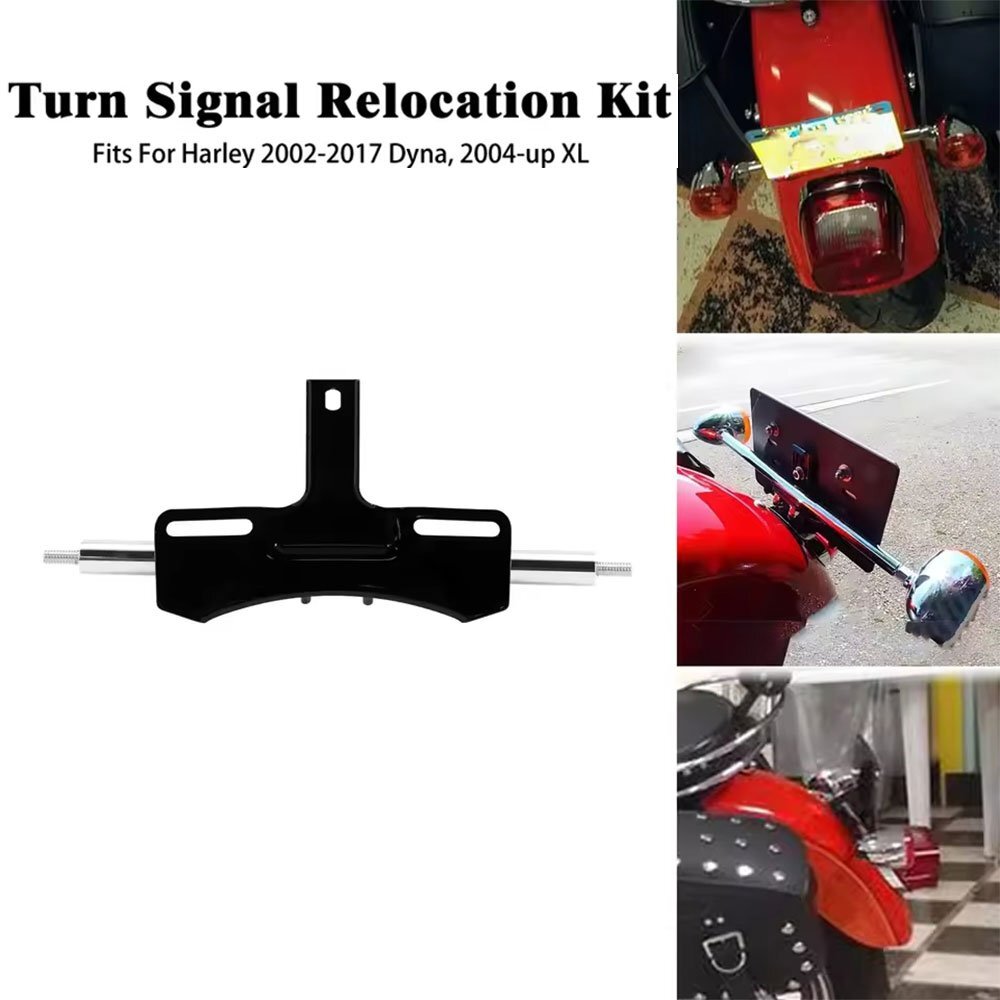 Turn Signal Relocation Kit
Fits For Harley 2002-2017 Dyna, 2004-up XL