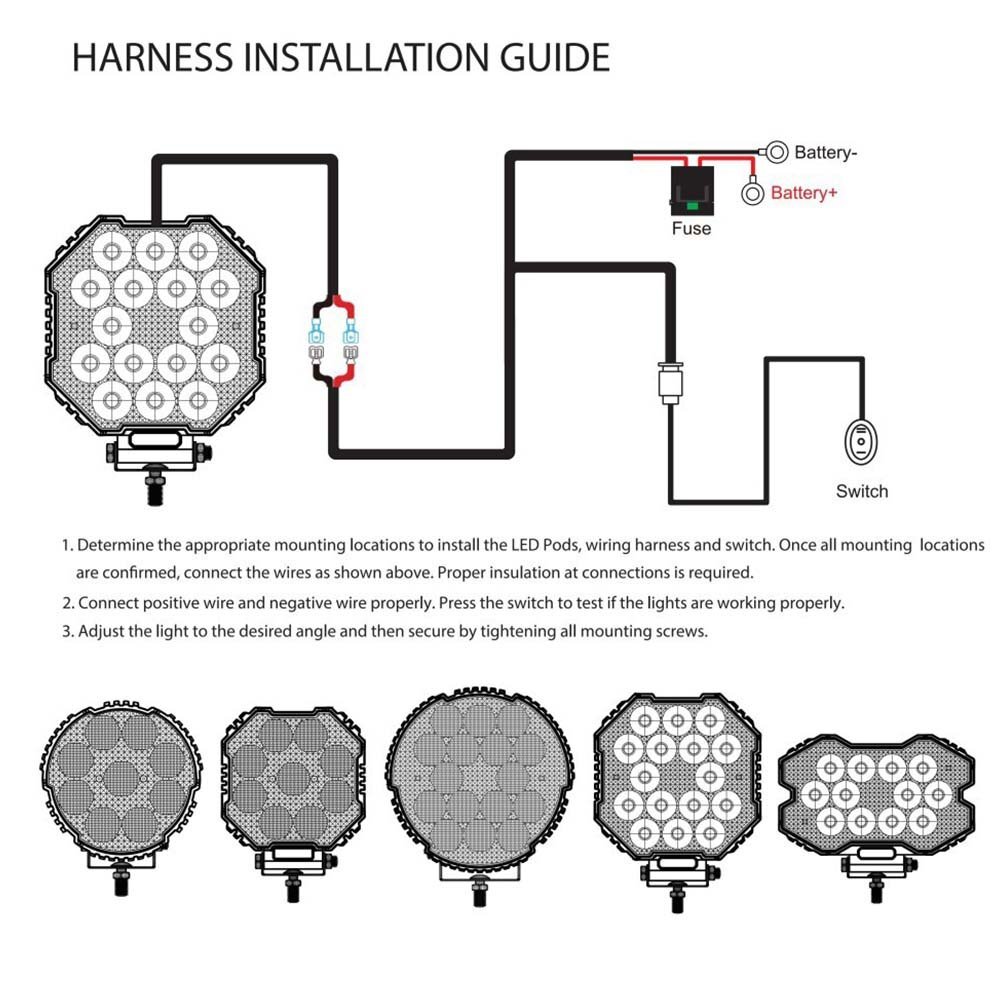 HARNESS INSTALLATION GUIDE

Battery-

Battery+

Fuse

Switch

1. Determine the appropriate mounting locations to install the LED Pods, wiring harness and switch. Once all mounting locations are confirmed, connect the wires as shown above. Proper insulation at connections is required.

2. Connect positive wire and negative wire properly. Press the switch to test if the lights are working properly.

3. Adjust the light to the desired angle and then secure by tightening all mounting screws.