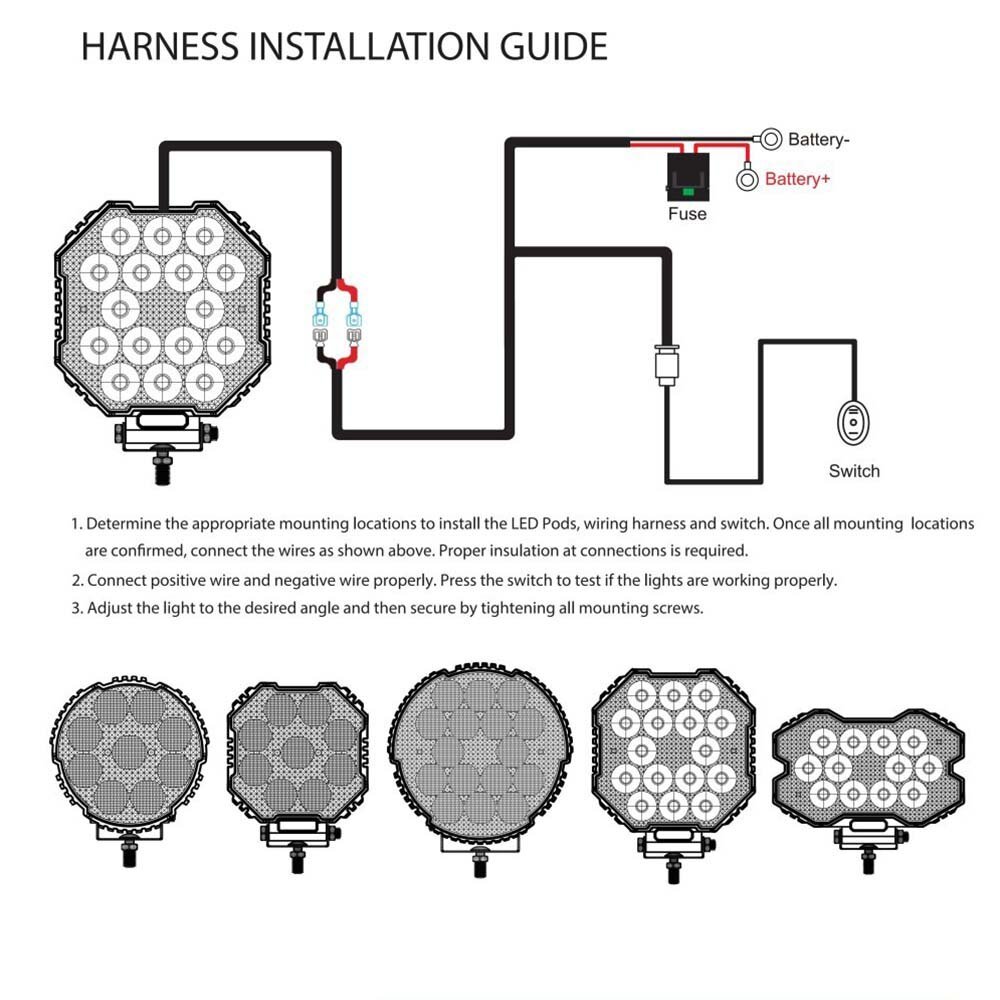 HARNESS INSTALLATION GUIDE

Battery-

Battery+

Fuse

Switch

1. Determine the appropriate mounting locations to install the LED Pods, wiring harness and switch. Once all mounting locations are confirmed, connect the wires as shown above. Proper insulation at connections is required.

2. Connect positive wire and negative wire properly. Press the switch to test if the lights are working properly.

3. Adjust the light to the desired angle and then secure by tightening all mounting screws.