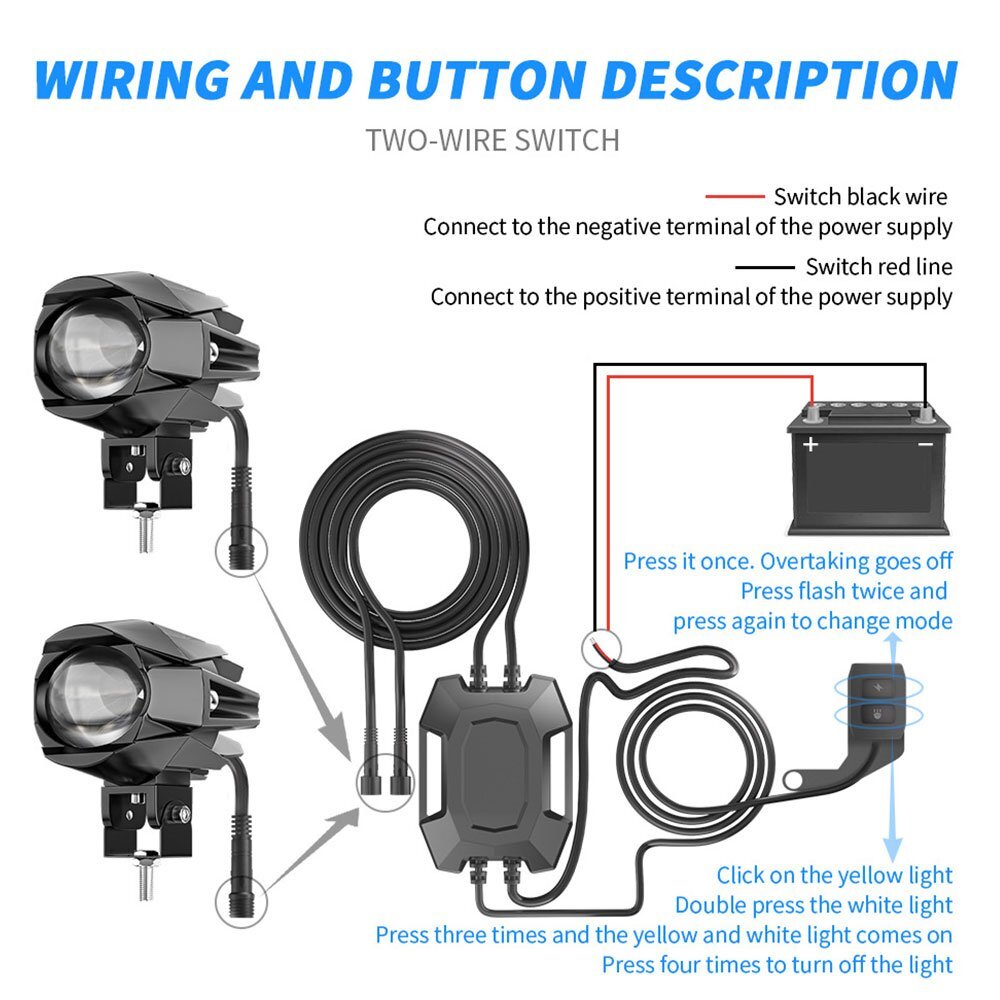 WIRING AND BUTTON DESCRIPTION

TWO-WIRE SWITCH

Switch black wire
Connect to the negative terminal of the power supply

Switch red line
Connect to the positive terminal of the power supply

+ −

Press it once. Overtaking goes off
Press flash twice and
press again to change mode

Click on the yellow light
Double press the white light
Press three times and the yellow and white light comes on
Press four times to turn off the light