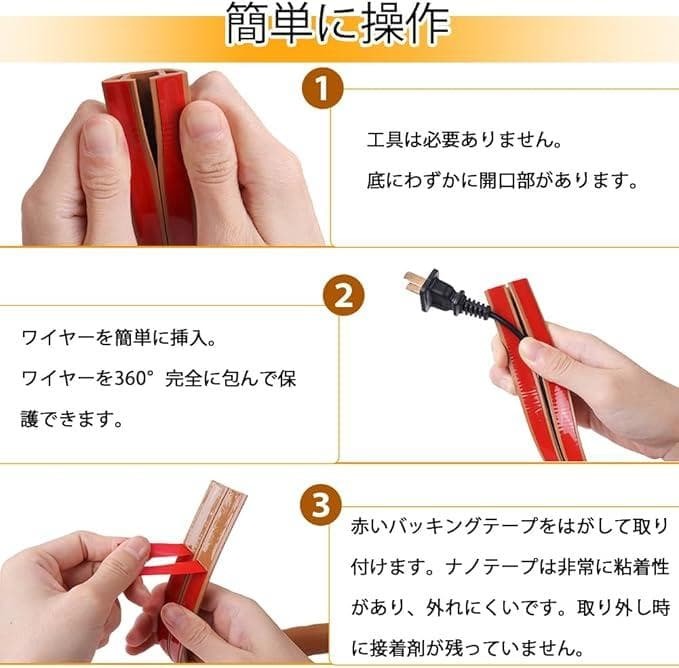 簡単に操作

1

工具は必要ありません。

底にわずかに開口部があります。

2

ワイヤーを簡単に挿入。

ワイヤーを360° 完全に包んで保護できます。

3

赤いバッキングテープをはがして取り付けます。ナノテープは非常に粘着性があり、外れにくいです。取り外し時に接着剤が残っていません。