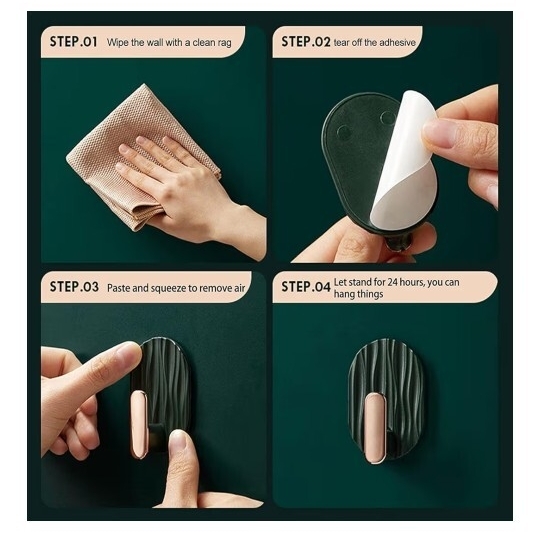 STEP.01 Wipe the wall with a clean rag

STEP.02 tear off the adhesive

STEP.03 Paste and squeeze to remove air

STEP.04 Let stand for 24 hours, you can hang things