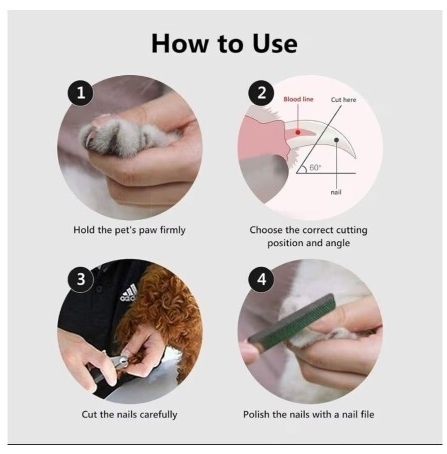 How to Use

1

Hold the pet's paw firmly

2

Blood line

Cut here

60°

nail

Choose the correct cutting position and angle

3

adidas

Cut the nails carefully

4

Polish the nails with a nail file