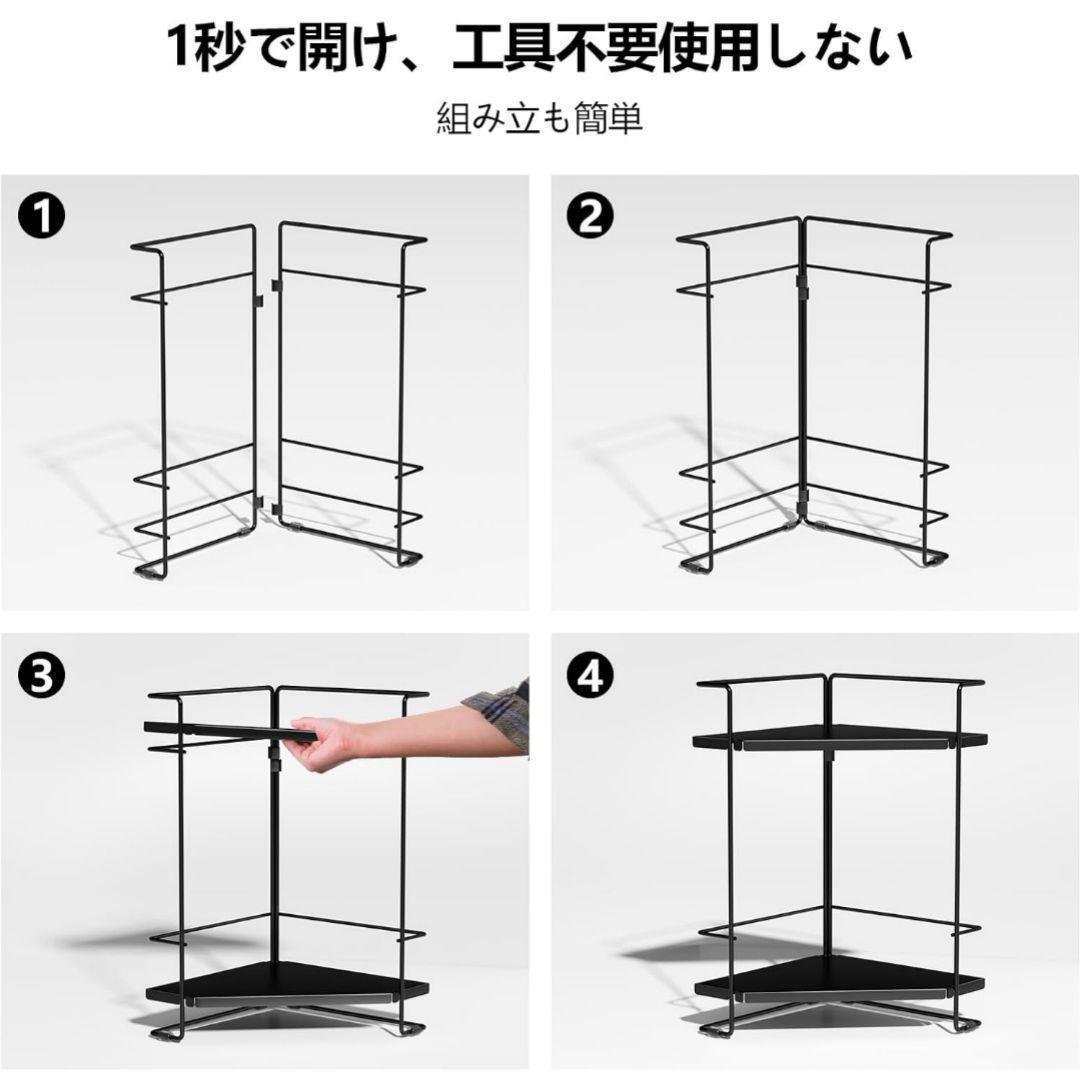 1秒で開け、工具不要使用しない

組み立も簡単

1

2

3

4