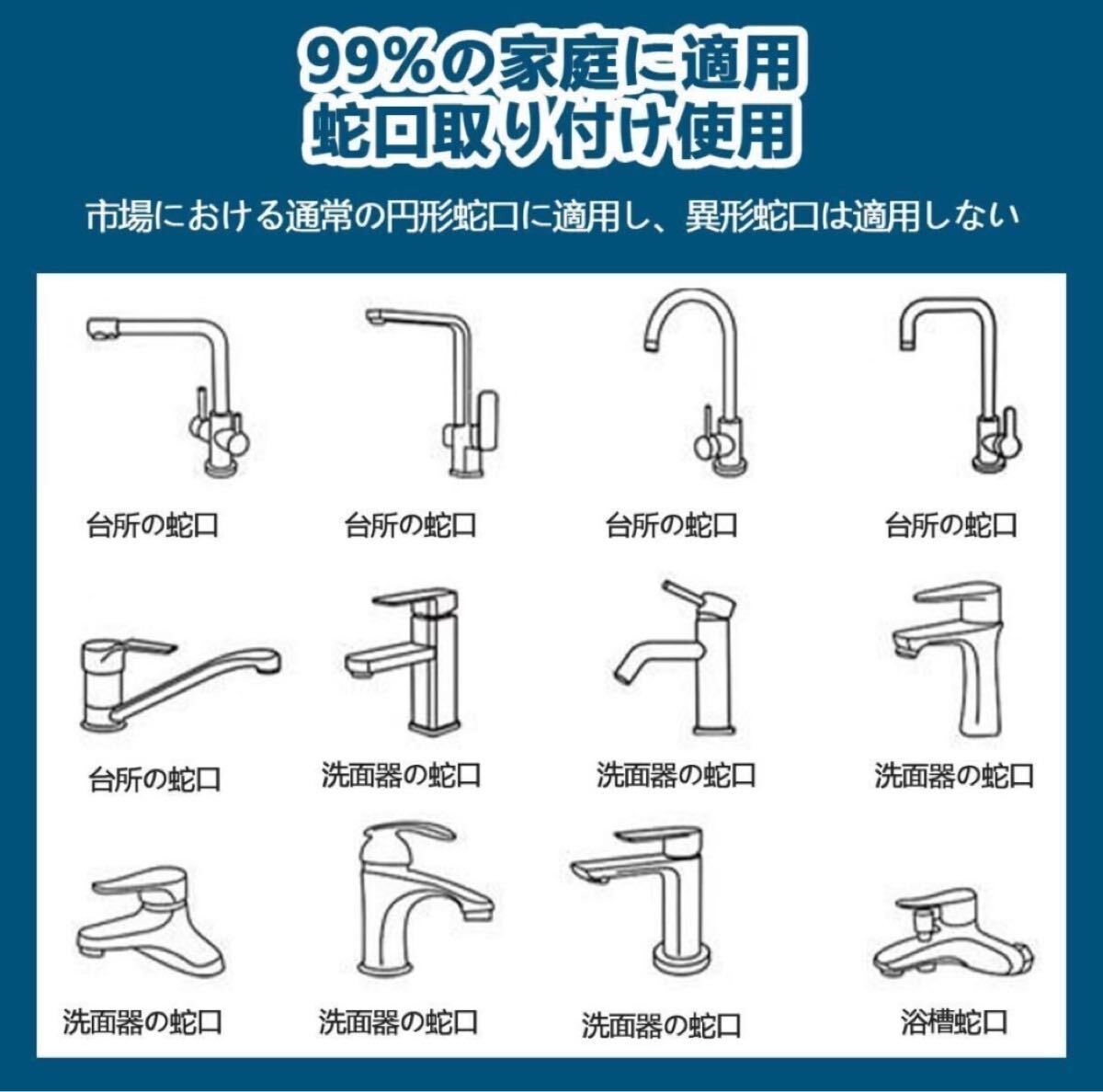 99%の家庭に適用
蛇口取り付け使用

市場における通常の円形蛇口に適用し、異形蛇口は適用しない

台所の蛇口
台所の蛇口
台所の蛇口
台所の蛇口

台所の蛇口
洗面器の蛇口
洗面器の蛇口
洗面器の蛇口

洗面器の蛇口
洗面器の蛇口
洗面器の蛇口
浴槽蛇口