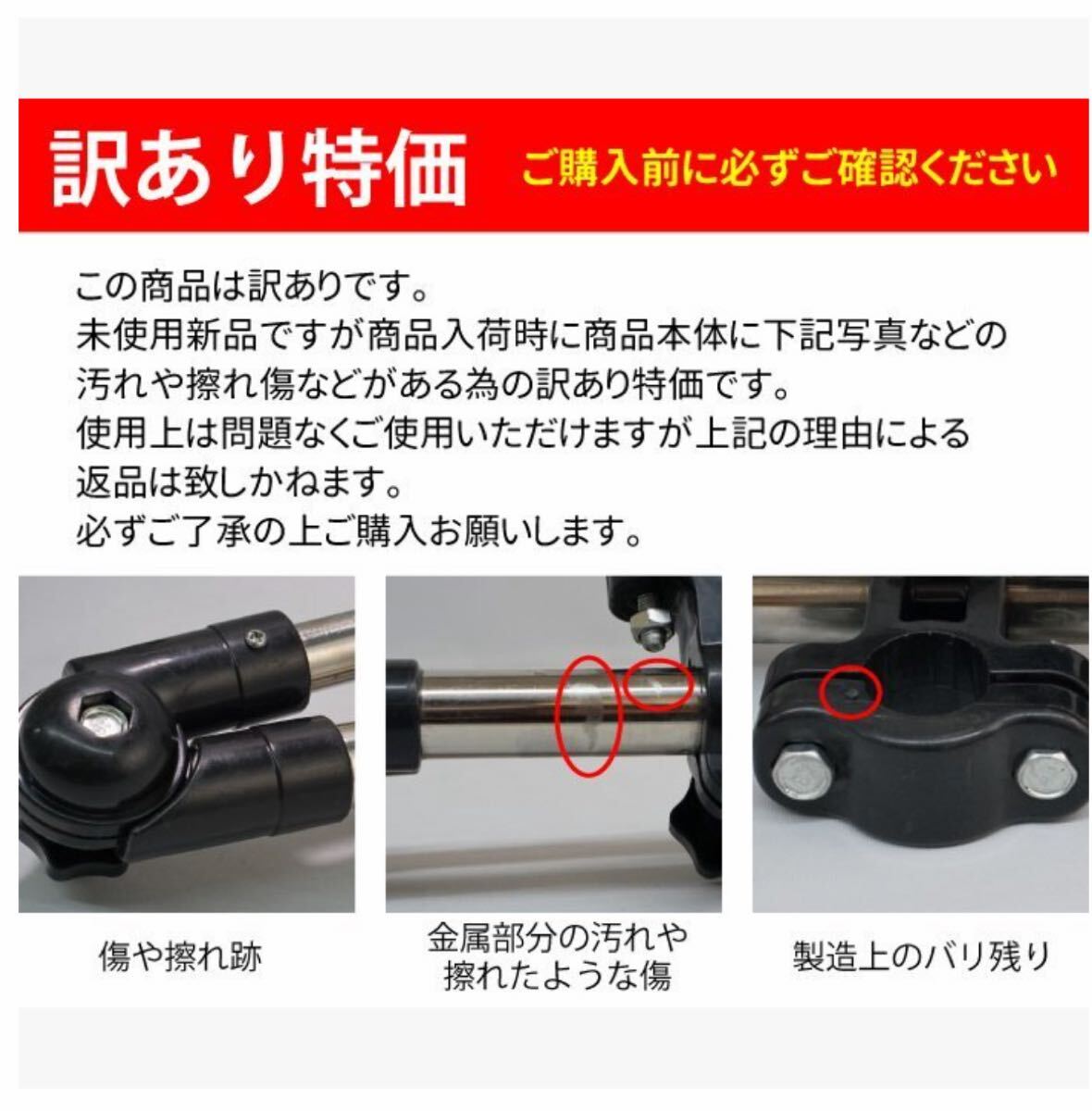 訳あり特価 ご購入前に必ずご確認ください

この商品は訳ありです。
未使用新品ですが商品入荷時に商品本体に下記写真などの汚れや擦れ傷などがある為の訳あり特価です。
使用上は問題なくご使用いただけますが上記の理由による返品は致しかねます。
必ずご了承の上ご購入お願いします。

傷や擦れ跡

金属部分の汚れや擦れたような傷

製造上のバリ残り