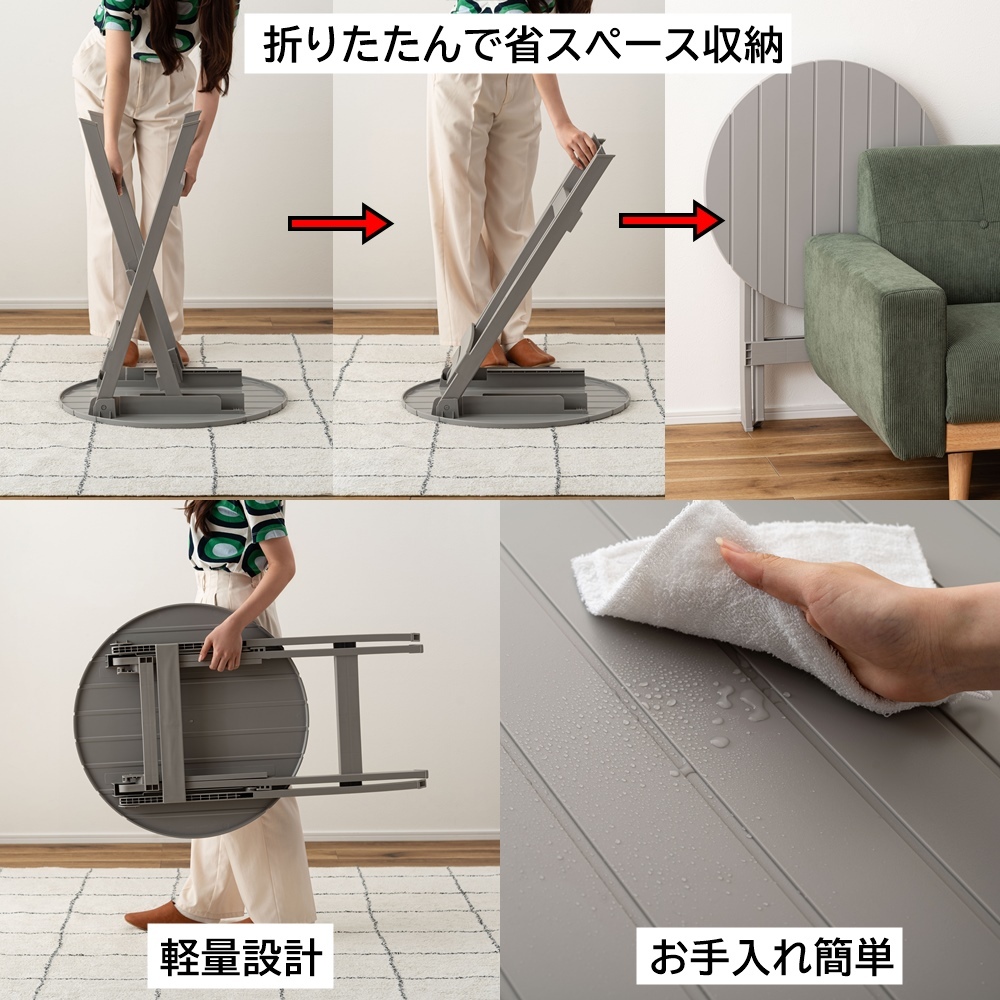 折りたたんで省スペース収納

軽量設計

お手入れ簡単