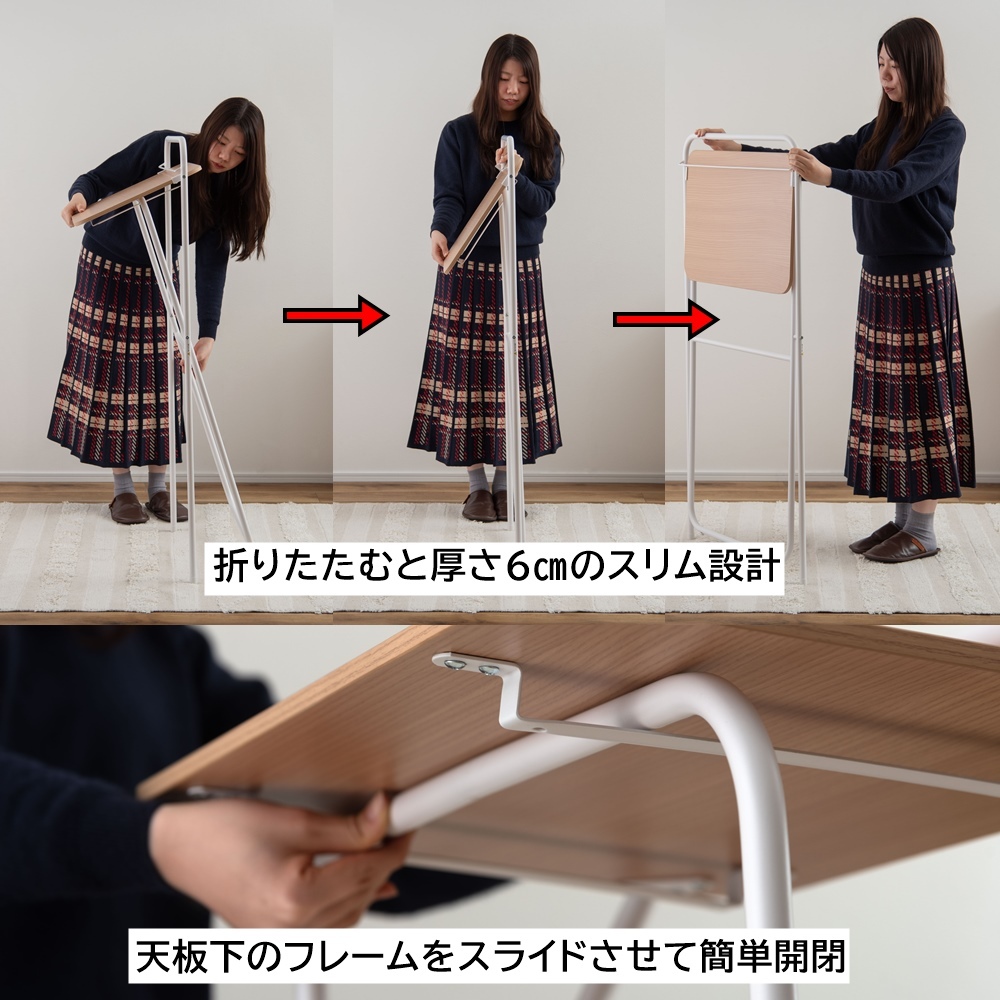 折りたたむと厚さ6㎝のスリム設計

天板下のフレームをスライドさせて簡単開閉