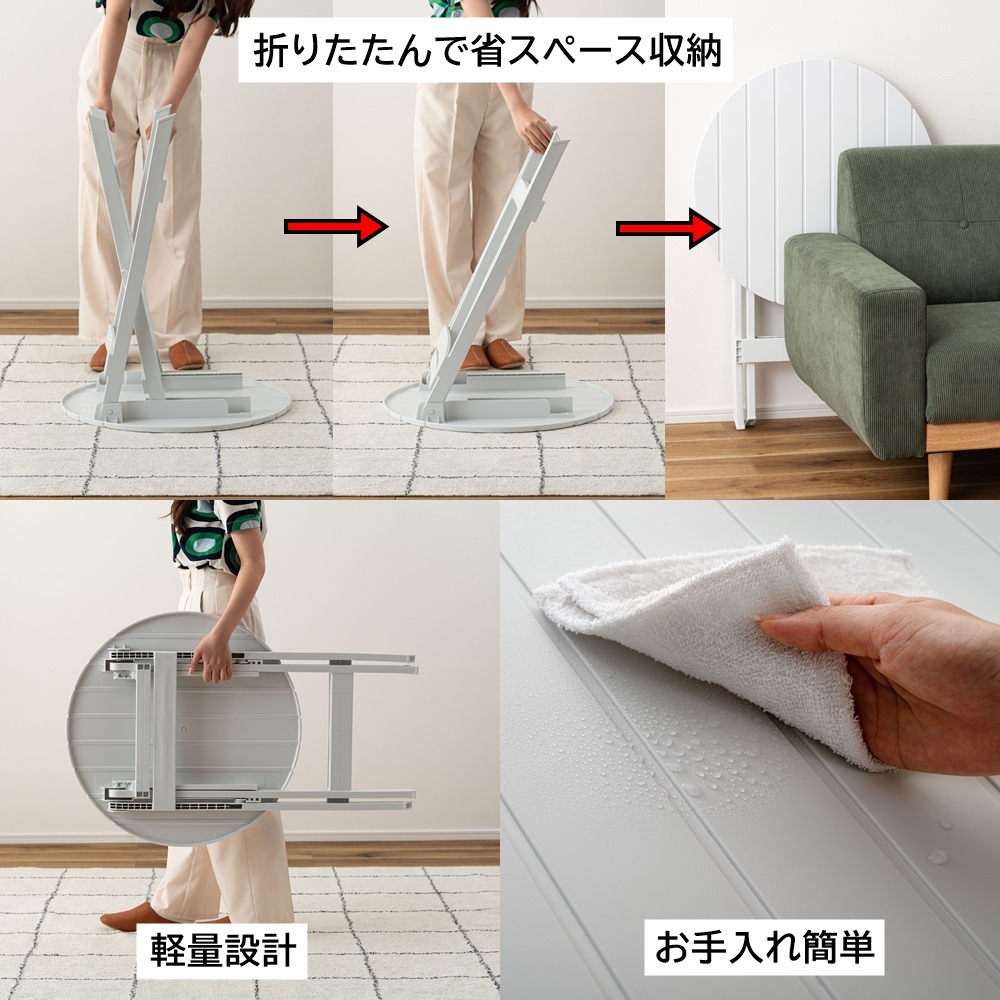 折りたたんで省スペース収納

軽量設計

お手入れ簡単