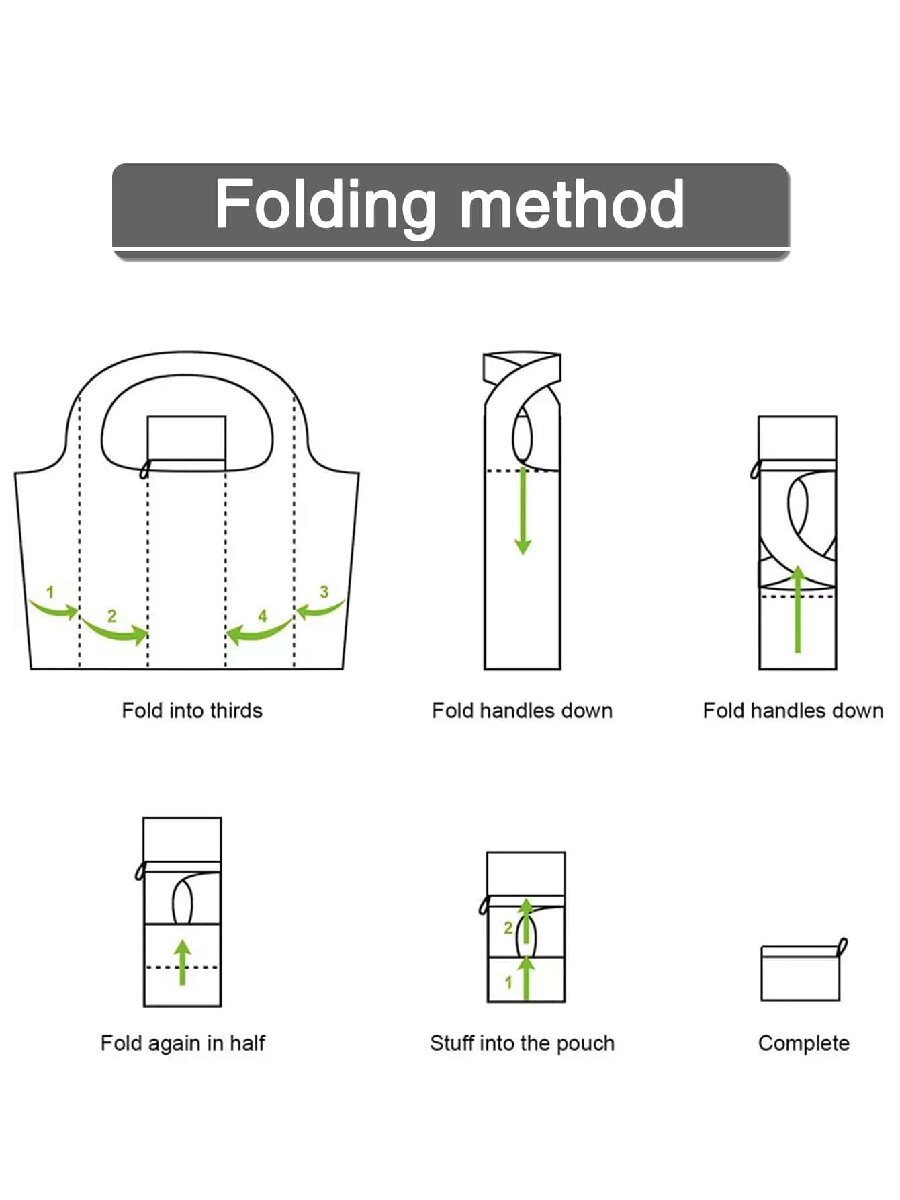 Folding method

1 2 4 3

Fold into thirds

Fold handles down

Fold handles down

Fold again in half

2 1

Stuff into the pouch

Complete