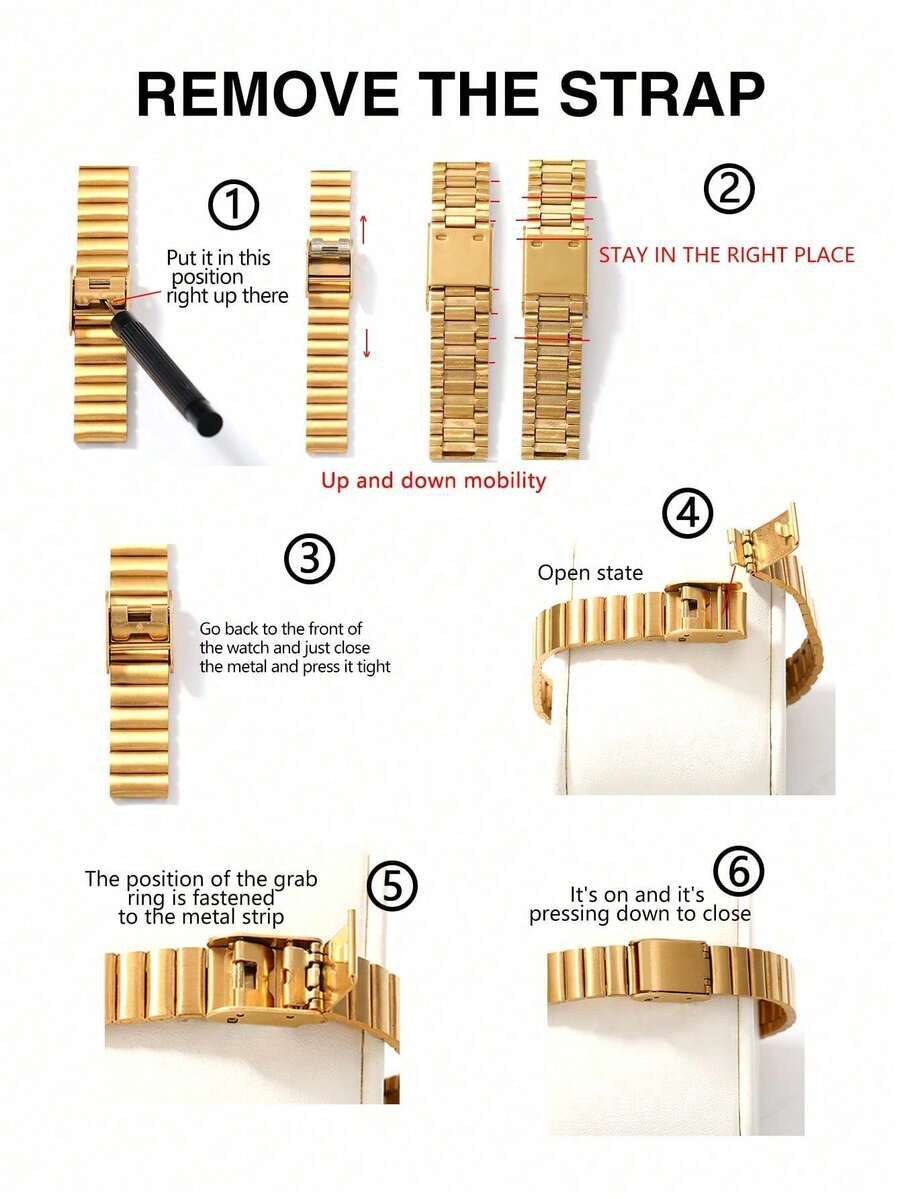 REMOVE THE STRAP

①
Put it in this position right up there

②
STAY IN THE RIGHT PLACE

Up and down mobility

③
Go back to the front of the watch and just close the metal and press it tight

④
Open state

⑤
The position of the grab ring is fastened to the metal strip

⑥
It's on and it's pressing down to close