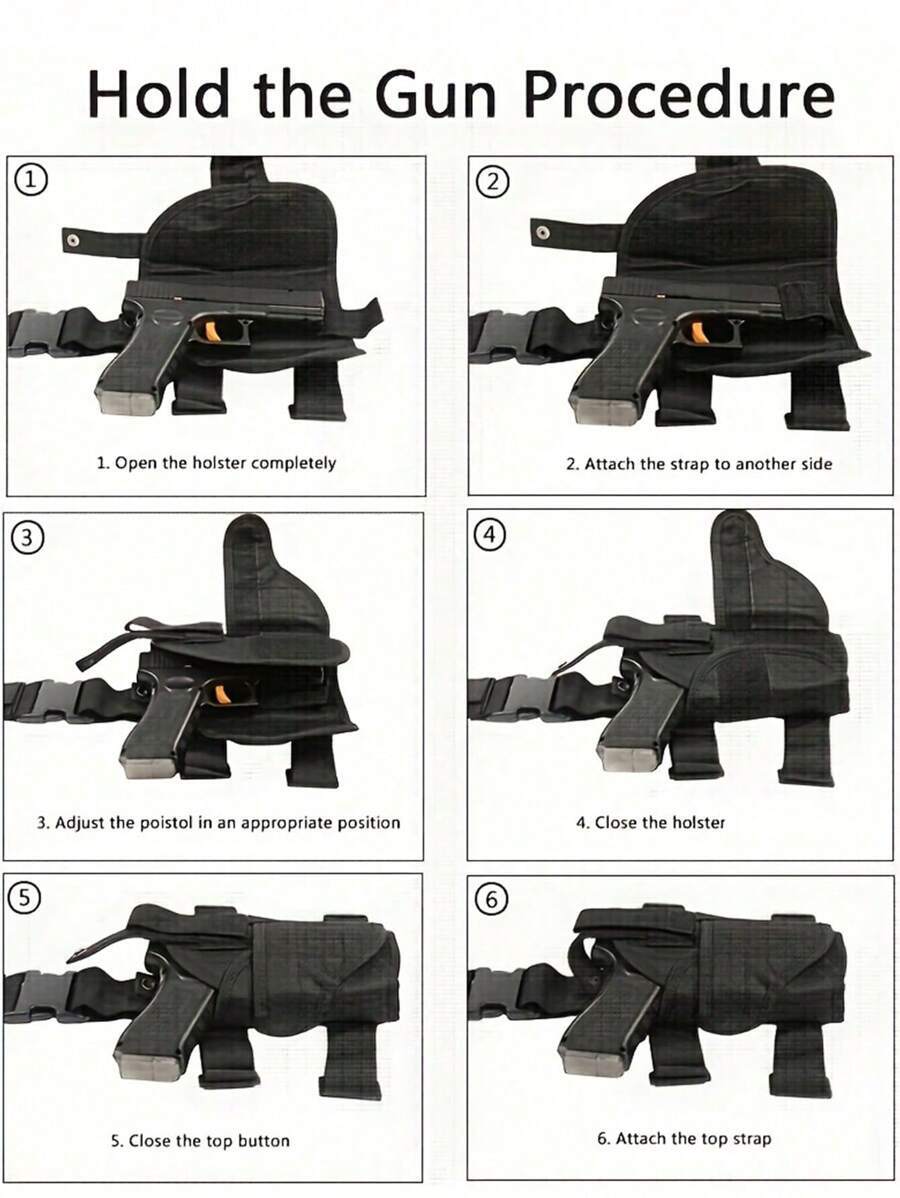 Hold the Gun Procedure

①

1. Open the holster completely

②

2. Attach the strap to another side

③

3. Adjust the poistol in an appropriate position

④

4. Close the holster

⑤

5. Close the top button

⑥

6. Attach the top strap