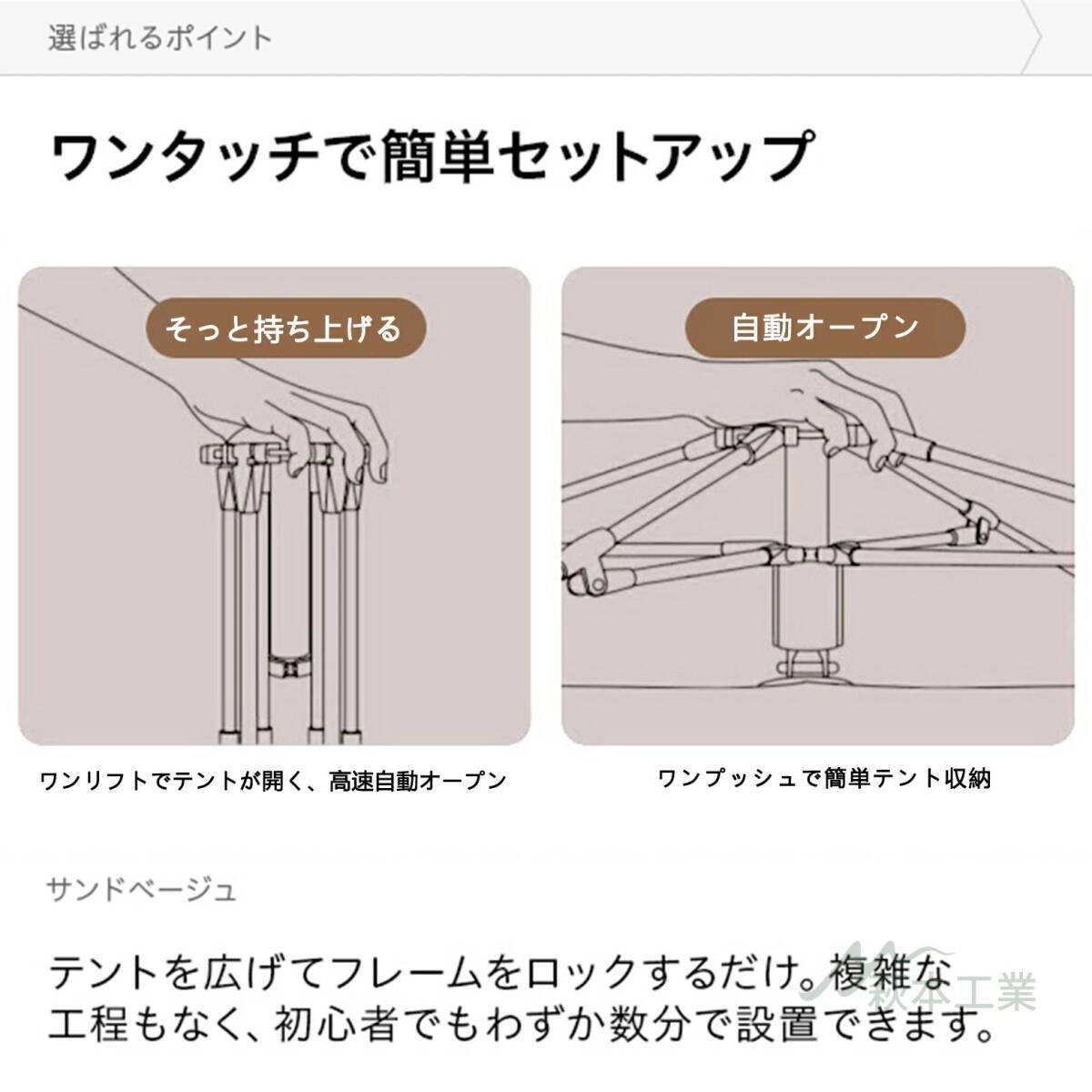 選ばれるポイント

ワンタッチで簡単セットアップ

そっと持ち上げる

自動オープン

ワンリフトでテントが開く、高速自動オープン

ワンプッシュで簡単テント収納

サンドベージュ

テントを広げてフレームをロックするだけ。複雑な工程もなく、初心者でもわずか数分で設置できます。

秋本工業