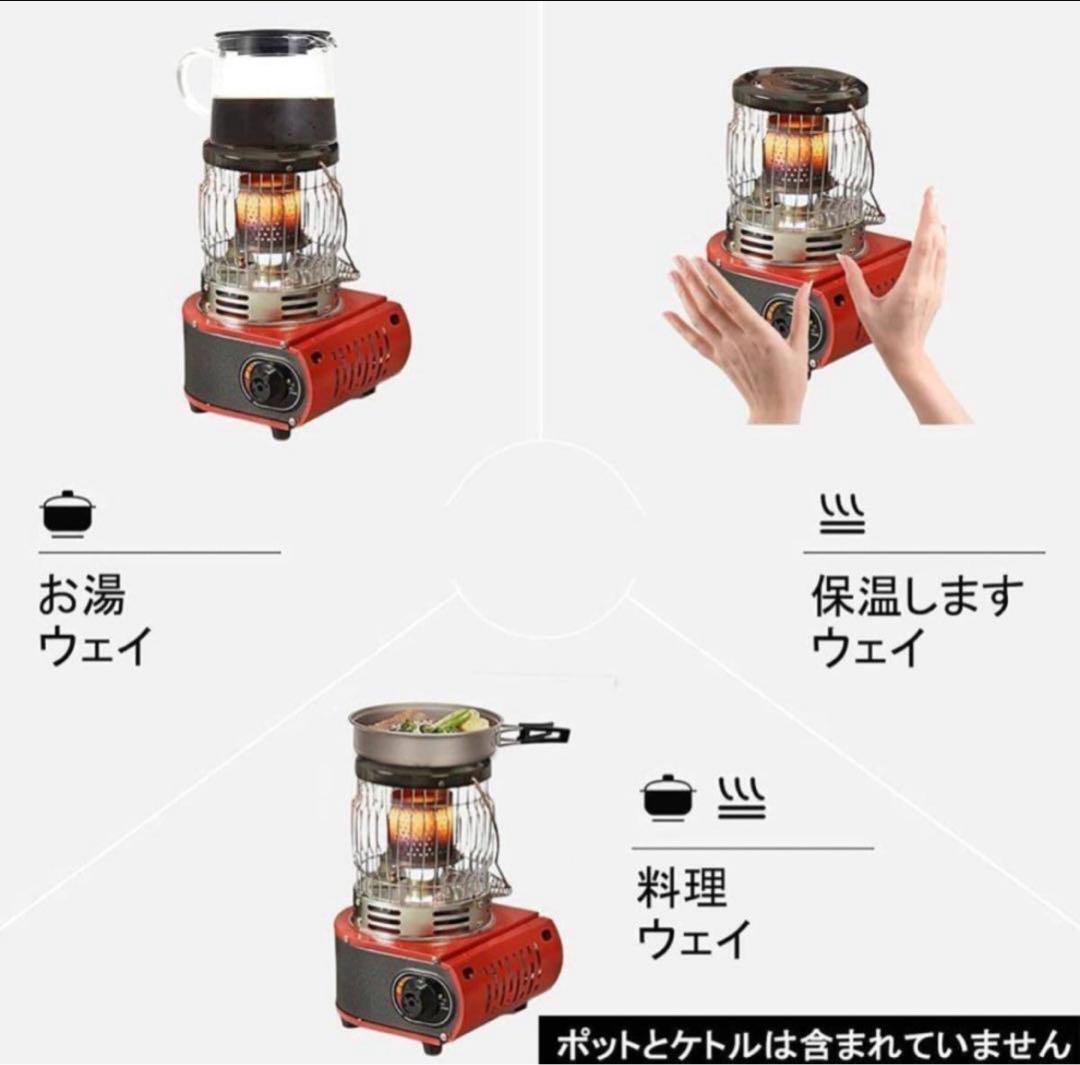 お湯
ウェイ

保温します
ウェイ

料理
ウェイ

ポットとケトルは含まれていません