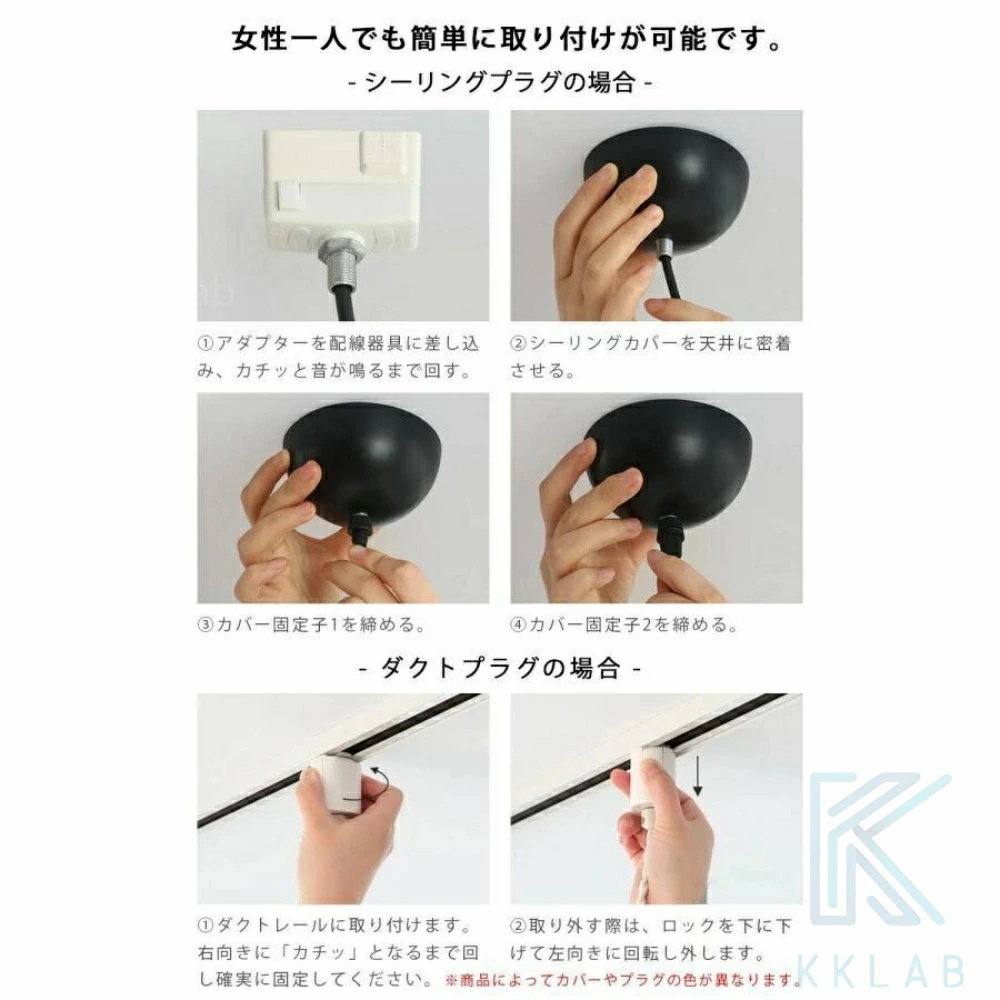 女性一人でも簡単に取り付けが可能です。

- シーリングプラグの場合 -

①アダプターを配線器具に差し込み、カチッと音が鳴るまで回す。

②シーリングカバーを天井に密着させる。

③カバー固定子1を締める。

④カバー固定子2を締める。

- ダクトプラグの場合 -

①ダクトレールに取り付けます。右向きに「カチッ」となるまで回し確実に固定してください。

②取り外す際は、ロックを下に下げて左向きに回転し外します。

※商品によってカバーやプラグの色が異なります。

KKLAB