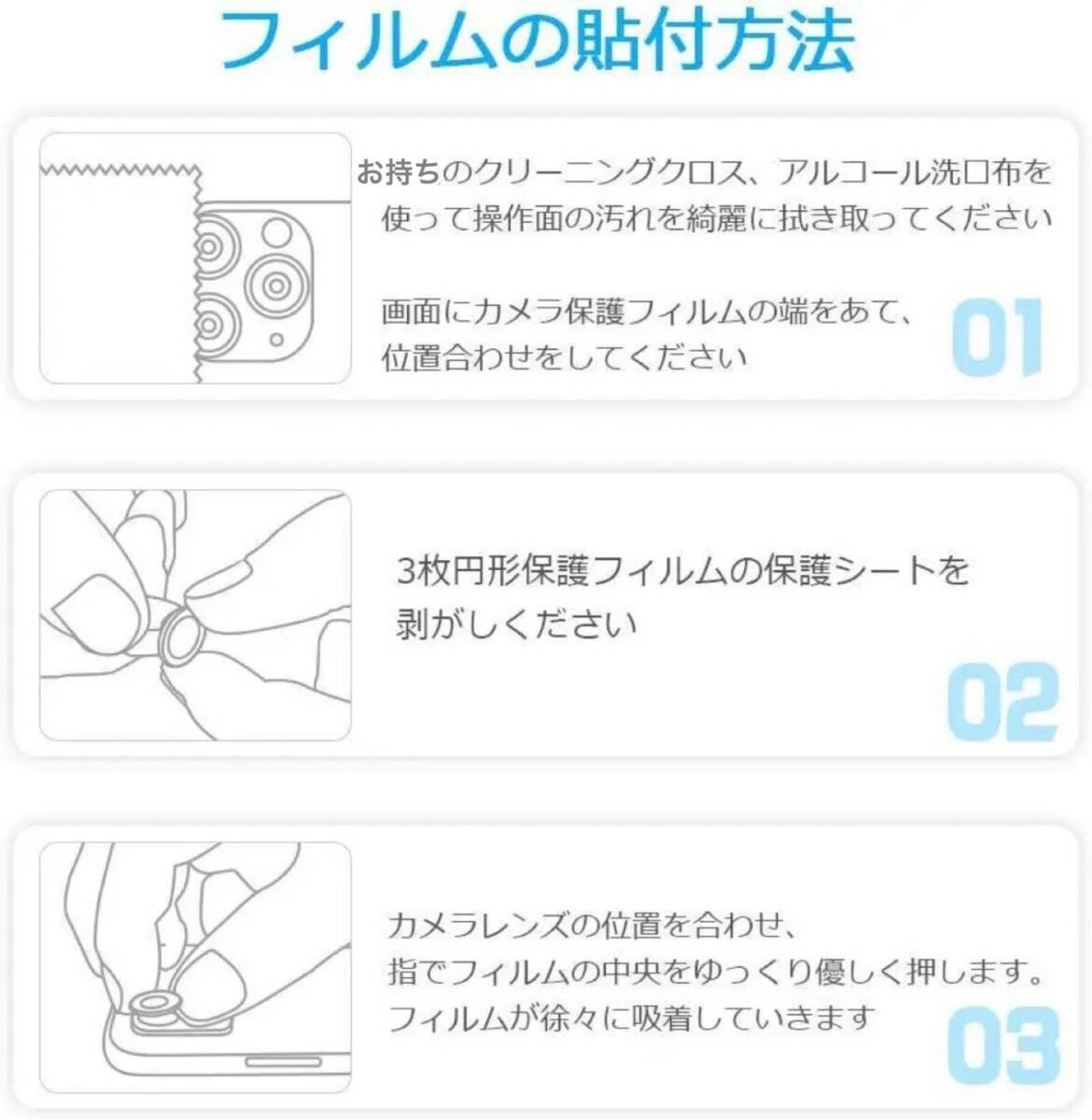 フィルムの貼付方法

お持ちのクリーニングクロス、アルコール洗口布を使って操作面の汚れを綺麗に拭き取ってください

画面にカメラ保護フィルムの端をあて、位置合わせをしてください

01

3枚円形保護フィルムの保護シートを剥がしください

02

カメラレンズの位置を合わせ、指でフィルムの中央をゆっくり優しく押します。フィルムが徐々に吸着していきます

03