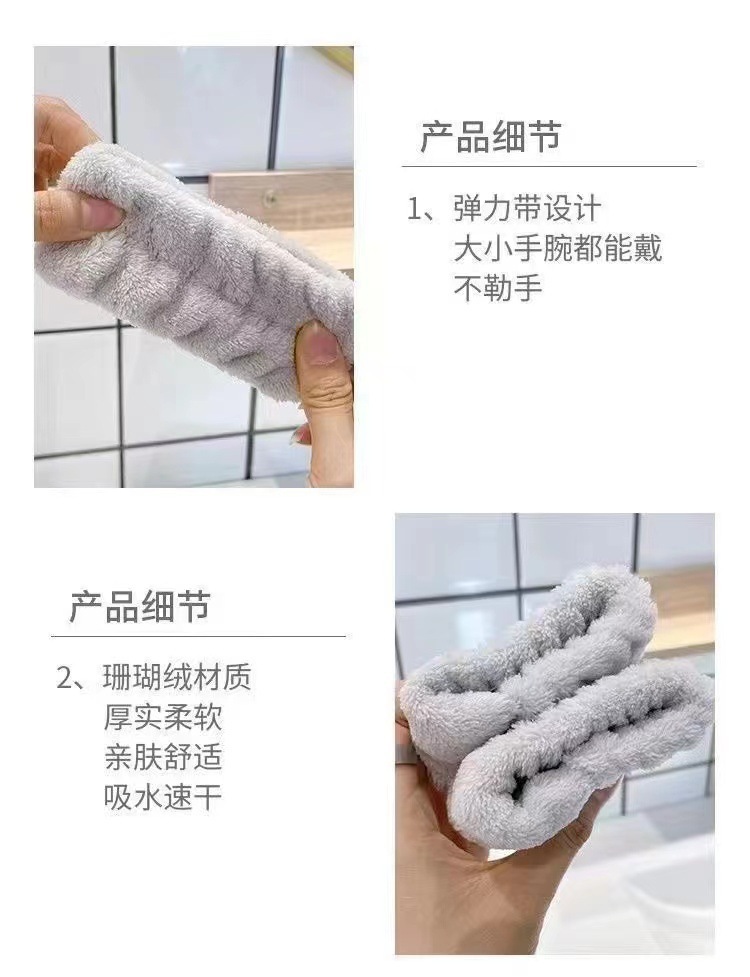 产品细节

1、弹力带设计
大小手腕都能戴
不勒手

产品细节

2、珊瑚绒材质
厚实柔软
亲肤舒适
吸水速干