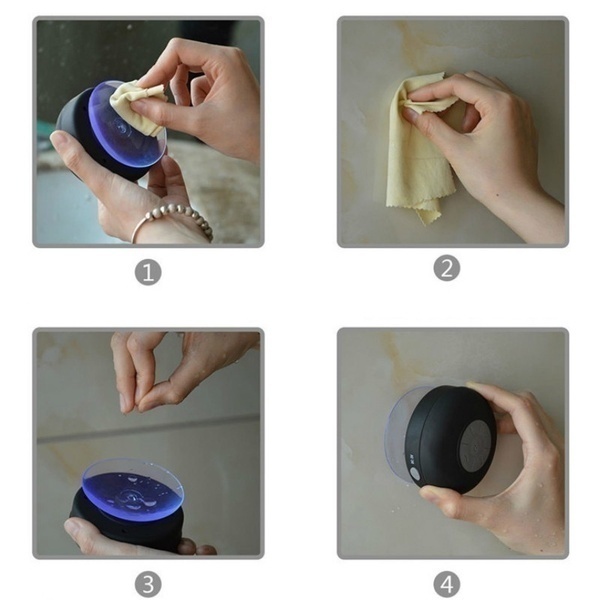 1

2

3

4