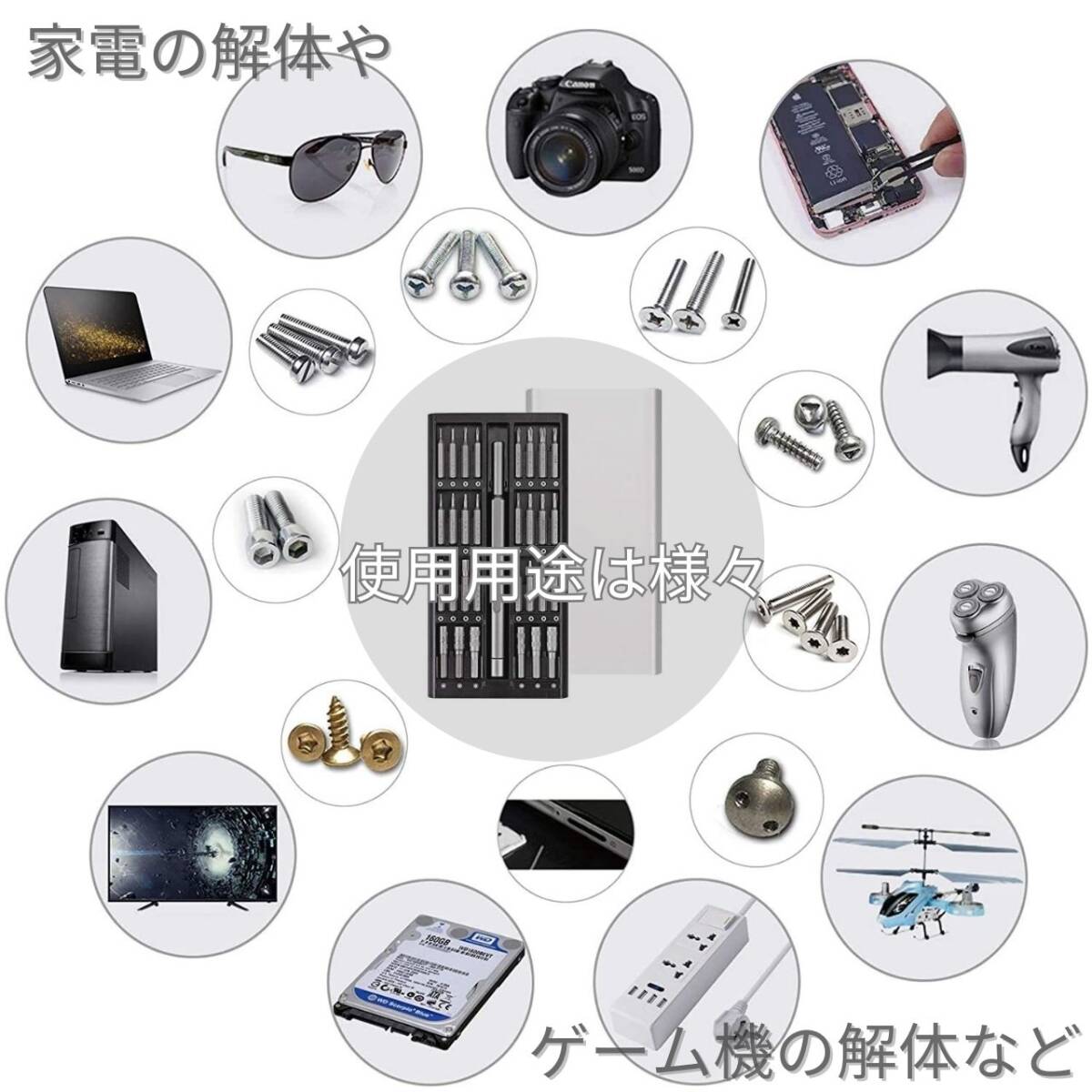 家電の解体や

Canon
EOS
500D

使用用途は様々

160GB
WD
WD Scorpio Blue

ゲーム機の解体など