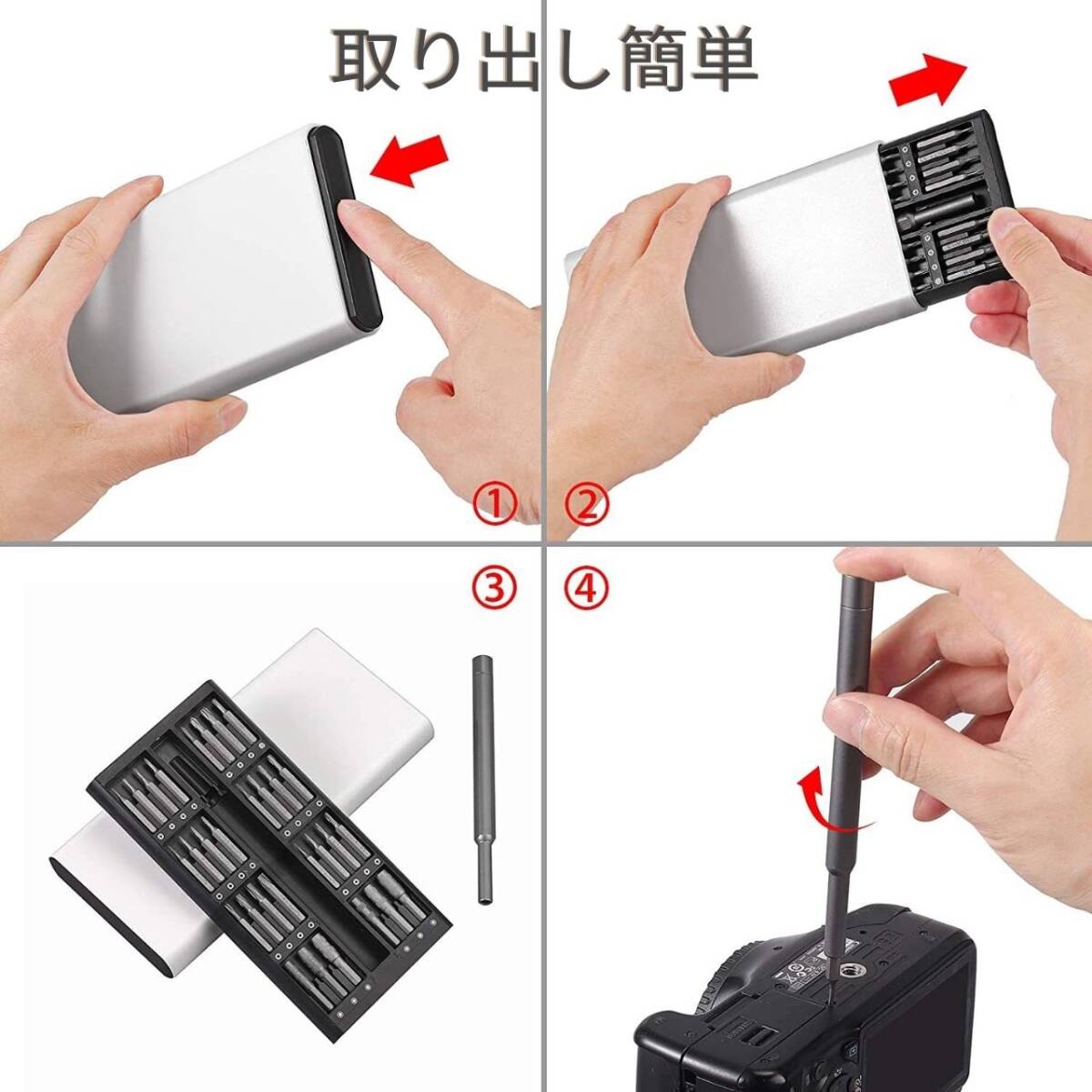 取り出し簡単

①

②

③

④