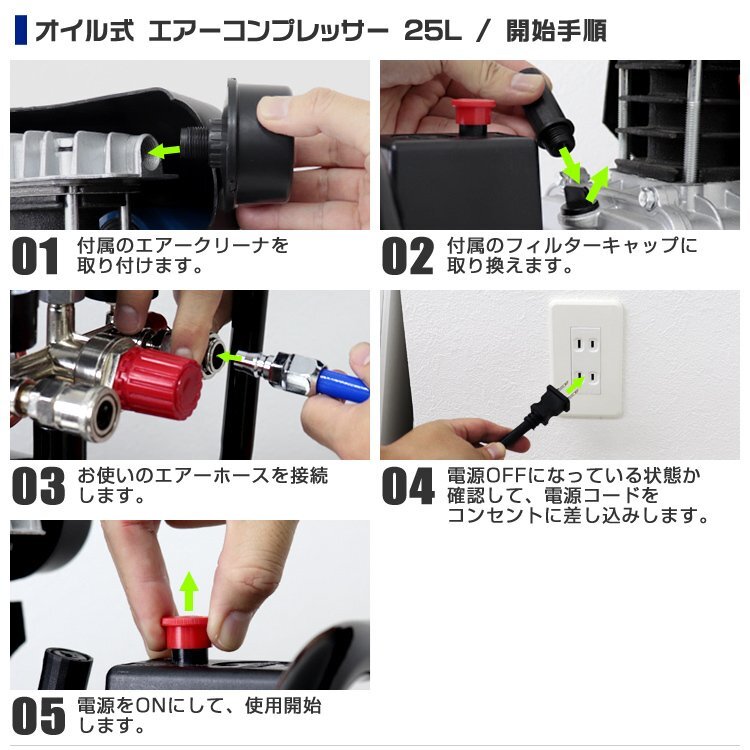 オイル式 エアーコンプレッサー 25L / 開始手順

01 付属のエアークリーナを取り付けます。

02 付属のフィルターキャップに取り換えます。

03 お使いのエアーホースを接続します。

04 電源OFFになっている状態か確認して、電源コードをコンセントに差し込みします。

05 電源をONにして、使用開始します。