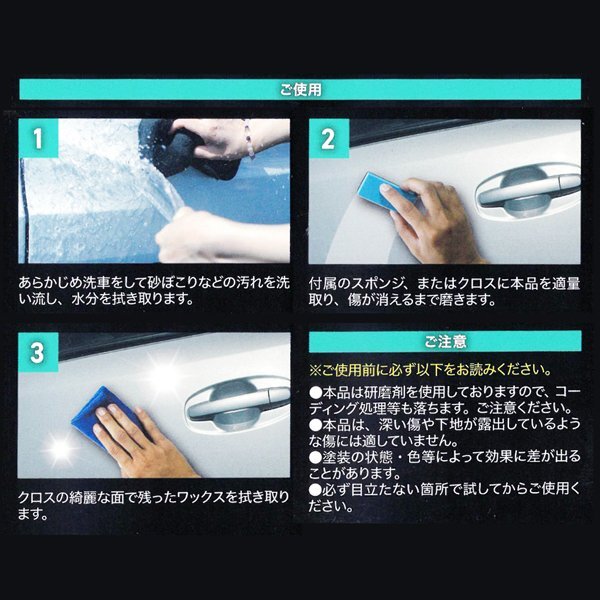 ご使用

1

あらかじめ洗車をして砂ぼこりなどの汚れを洗い流し、水分を拭き取ります。

2

付属のスポンジ、またはクロスに本品を適量取り、傷が消えるまで磨きます。

3

クロスの綺麗な面で残ったワックスを拭き取ります。

ご注意

※ご使用前に必ず以下をお読みください。

●本品は研磨剤を使用しておりますので、コーディング処理等も落ちます。ご注意ください。
●本品は、深い傷や下地が露出しているような傷には適していません。
●塗装の状態・色等によって効果に差が出ることがあります。
●必ず目立たない箇所で試してからご使用ください。