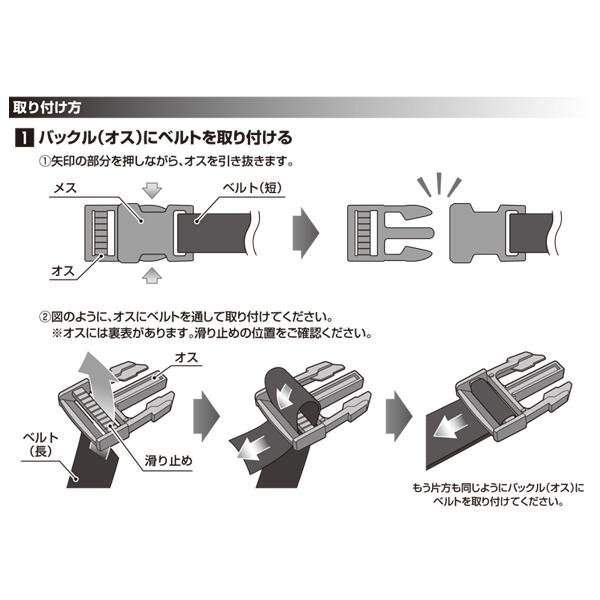 取り付け方

1 バックル(オス)にベルトを取り付ける

①矢印の部分を押しながら、オスを引き抜きます。

メス

ベルト(短)

オス

②図のように、オスにベルトを通して取り付けてください。
※オスには裏表があります。滑り止めの位置をご確認ください。

オス

ベルト(長)

滑り止め

もう片方も同じようにバックル(オス)にベルトを取り付けてください。