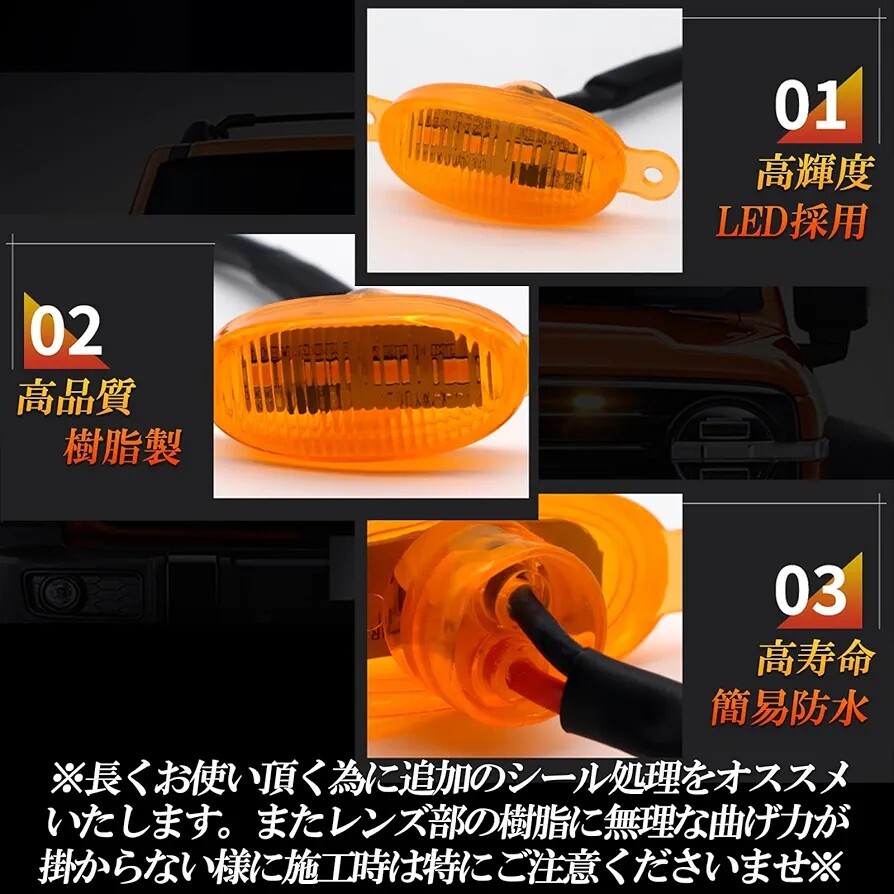 01
高輝度
LED採用

02
高品質
樹脂製

03
高寿命
簡易防水

※長くお使い頂く為に追加のシール処理をオススメいたします。またレンズ部の樹脂に無理な曲げ力が掛からない様に施工時は特にご注意くださいませ※