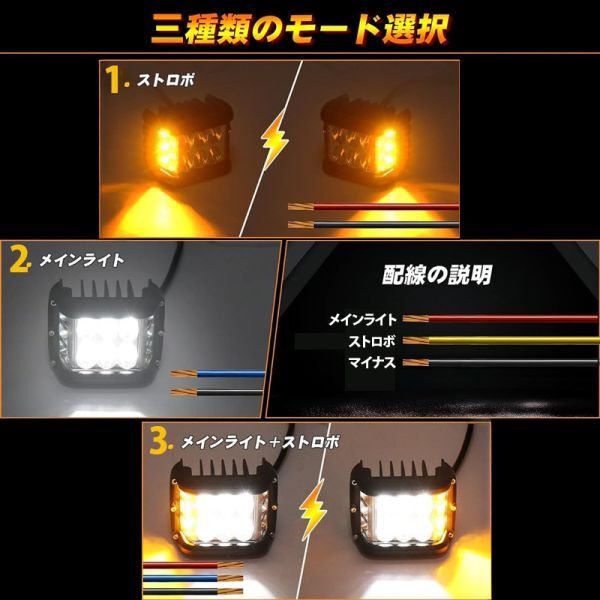 三種類のモード選択

1. ストロボ

2. メインライト

配線の説明

メインライト
ストロボ
マイナス

3. メインライト＋ストロボ