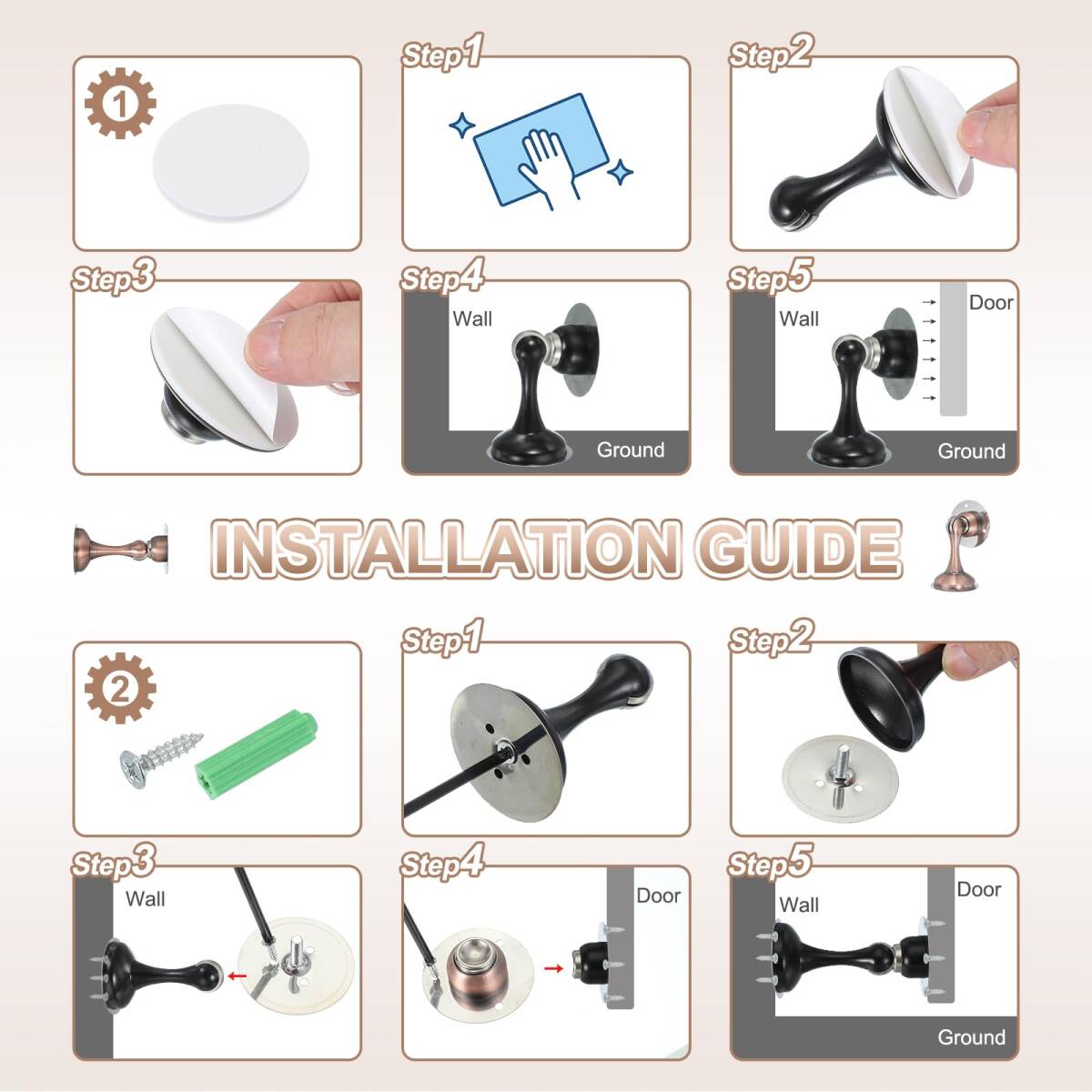 1

Step1

Step2

Step3

Step4

Wall

Ground

Step5

Wall

Door

Ground

INSTALLATION GUIDE

2

Step1

Step2

Step3

Wall

Step4

Door

Step5

Wall

Door

Ground