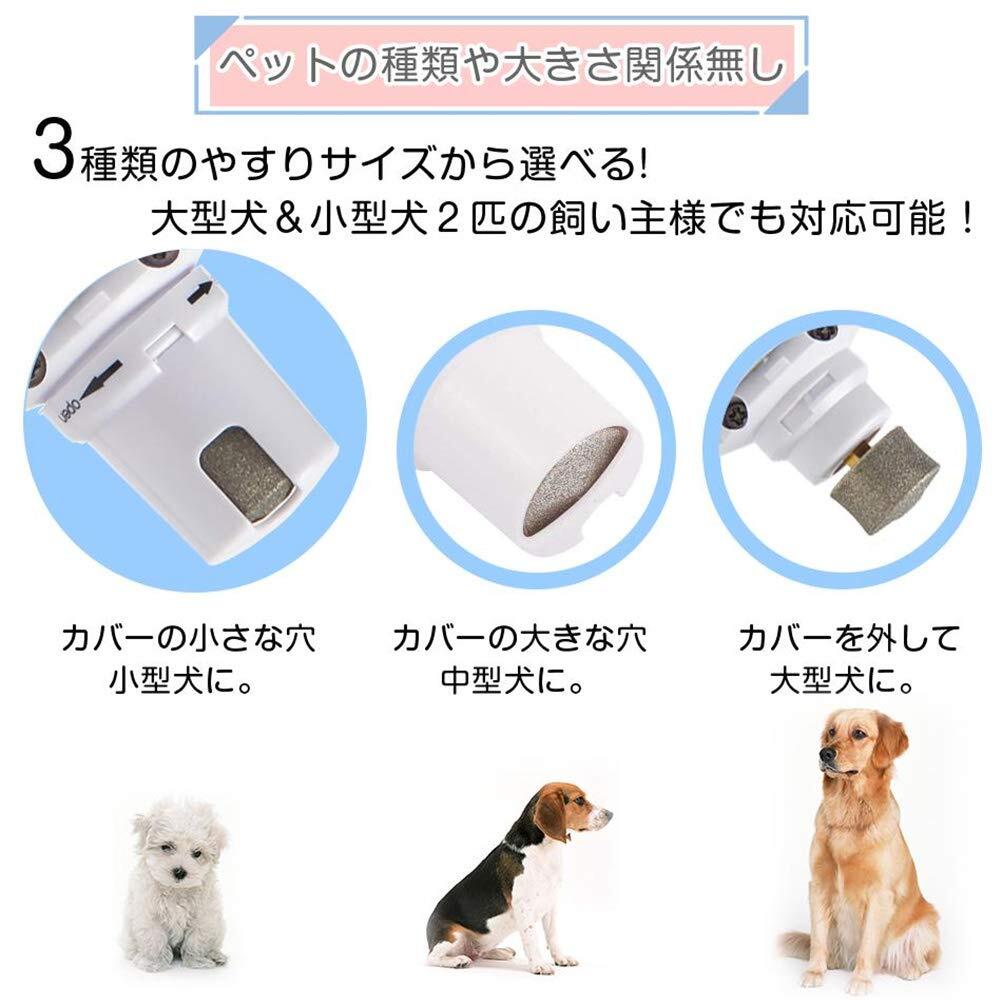 ペットの種類や大きさ関係無し

3種類のやすりサイズから選べる!
大型犬＆小型犬２匹の飼い主様でも対応可能！

open

カバーの小さな穴
小型犬に。

カバーの大きな穴
中型犬に。

カバーを外して
大型犬に。