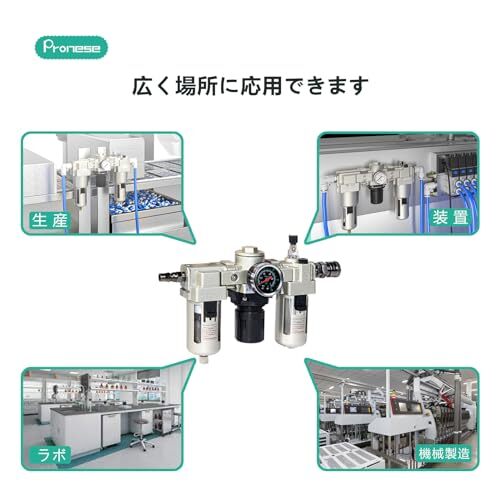 Pronese

広く場所に応用できます

生産

装置

ラボ

機械製造