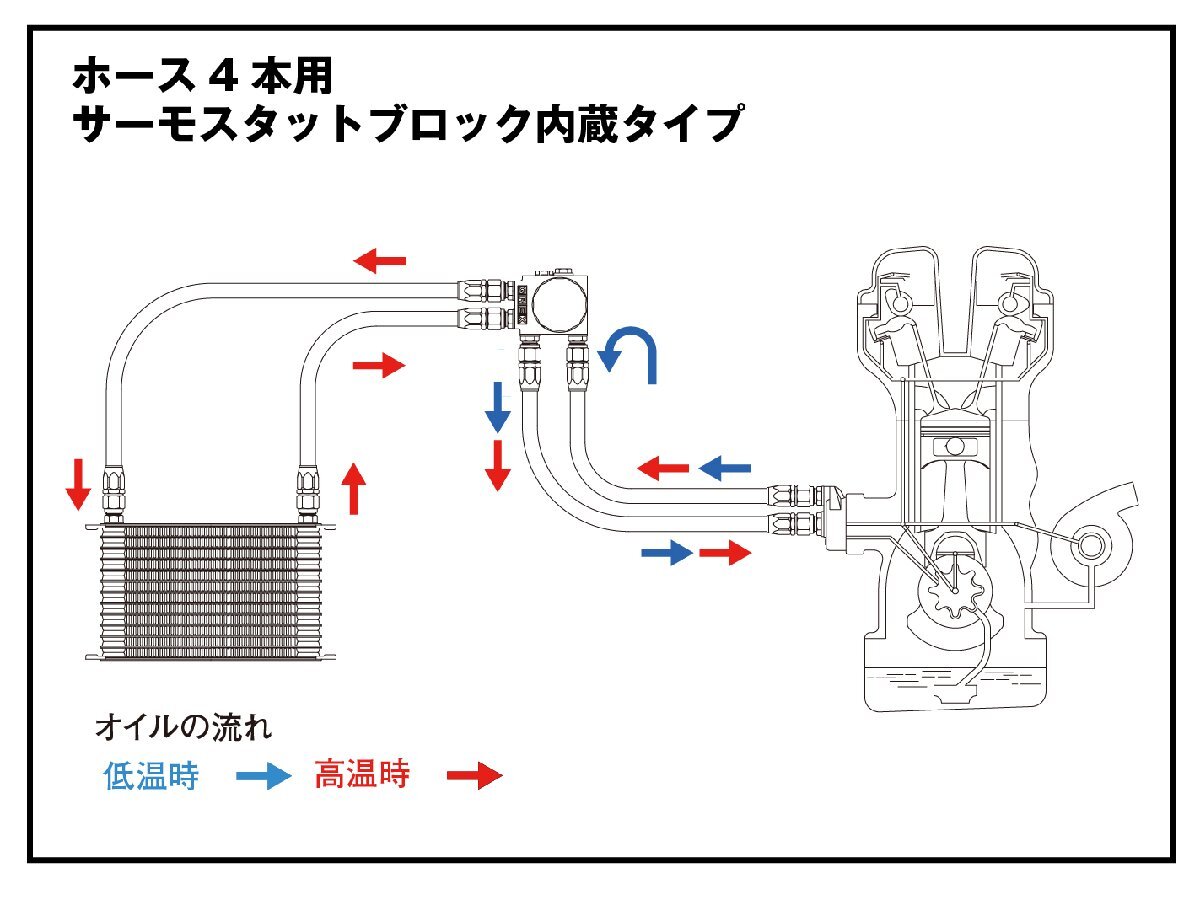 ホース４本用
サーモスタットブロック内蔵タイプ

オイルの流れ
低温時 高温時