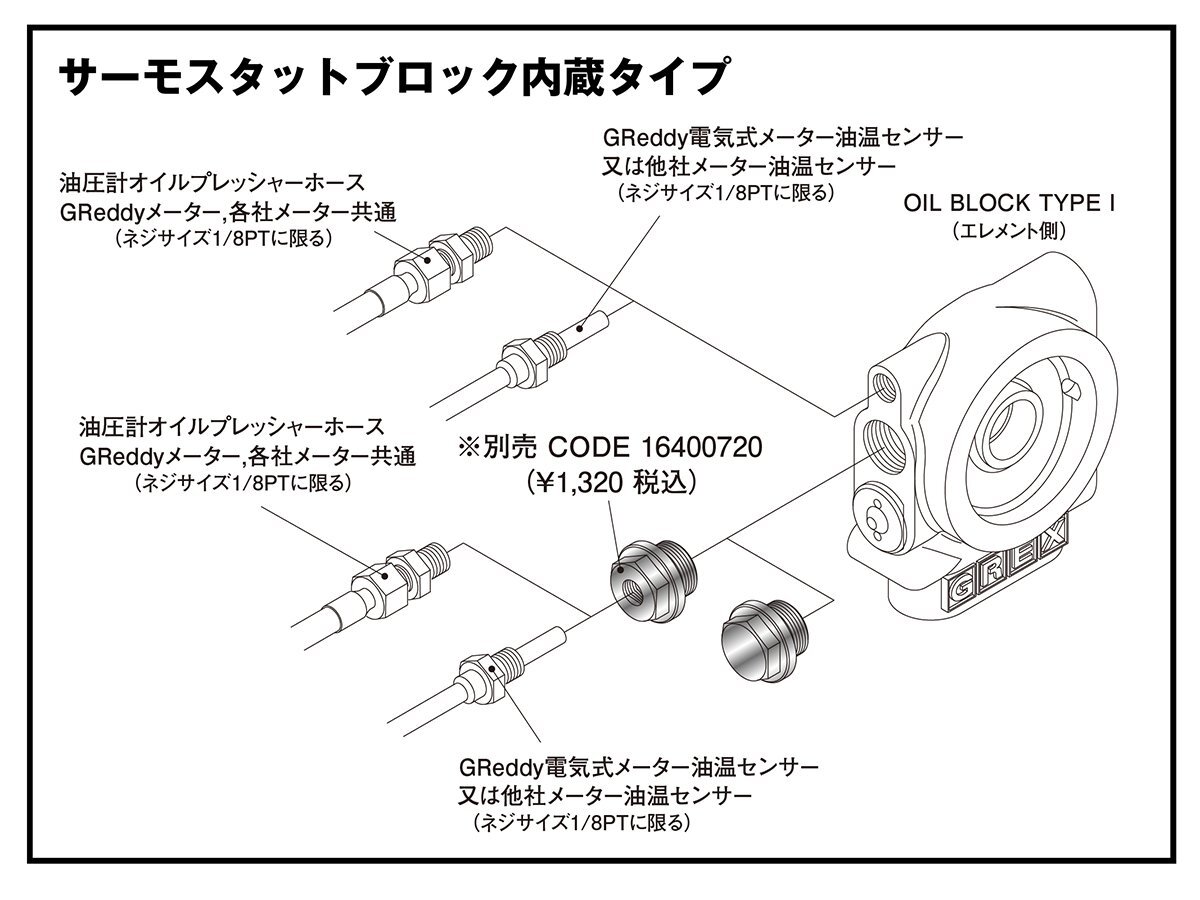 サーモスタットブロック内蔵タイプ

GReddy電気式メーター油温センサー
又は他社メーター油温センサー
（ネジサイズ1/8PTに限る）

油圧計オイルプレッシャーホース
GReddyメーター,各社メーター共通
（ネジサイズ1/8PTに限る）

OIL BLOCK TYPE I
（エレメント側）

油圧計オイルプレッシャーホース
GReddyメーター,各社メーター共通
（ネジサイズ1/8PTに限る）

※別売 CODE 16400720
（¥1,320 税込）

GREX

GReddy電気式メーター油温センサー
又は他社メーター油温センサー
（ネジサイズ1/8PTに限る）