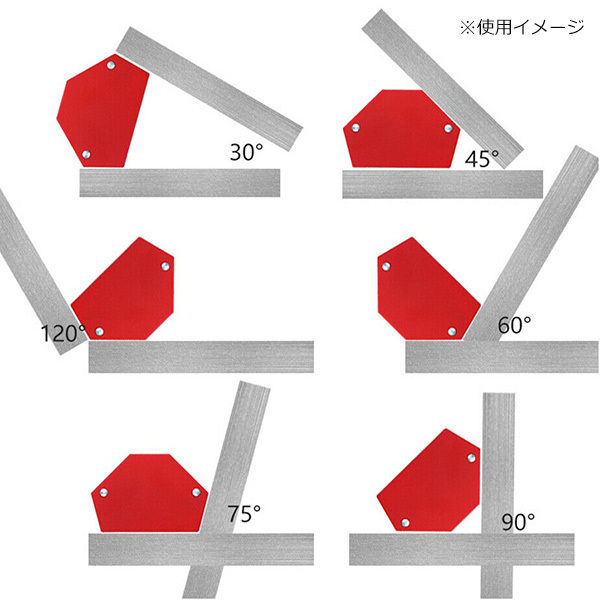 ※使用イメージ

30°

45°

120°

60°

75°

90°