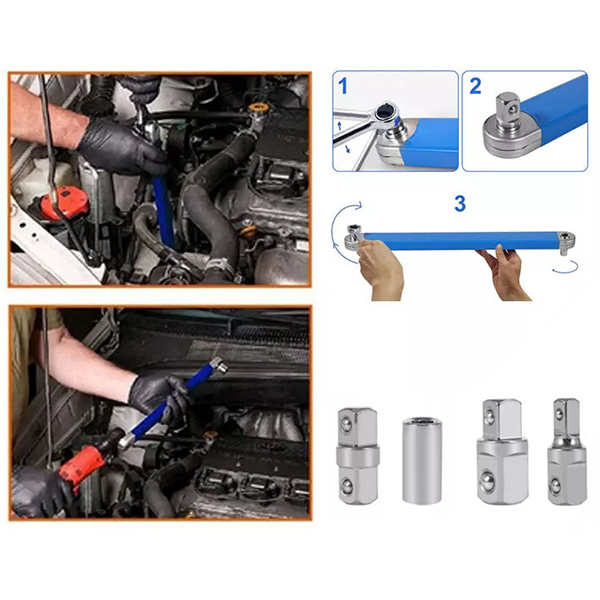 1

2

3