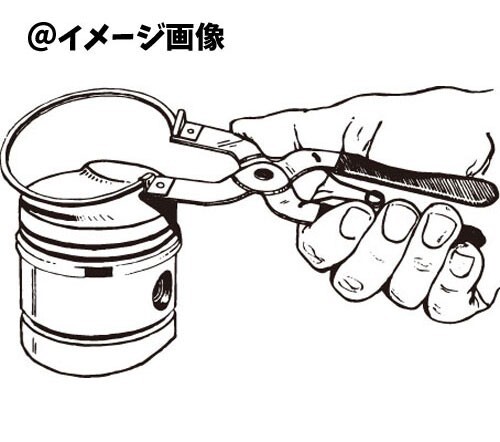 @イメージ画像