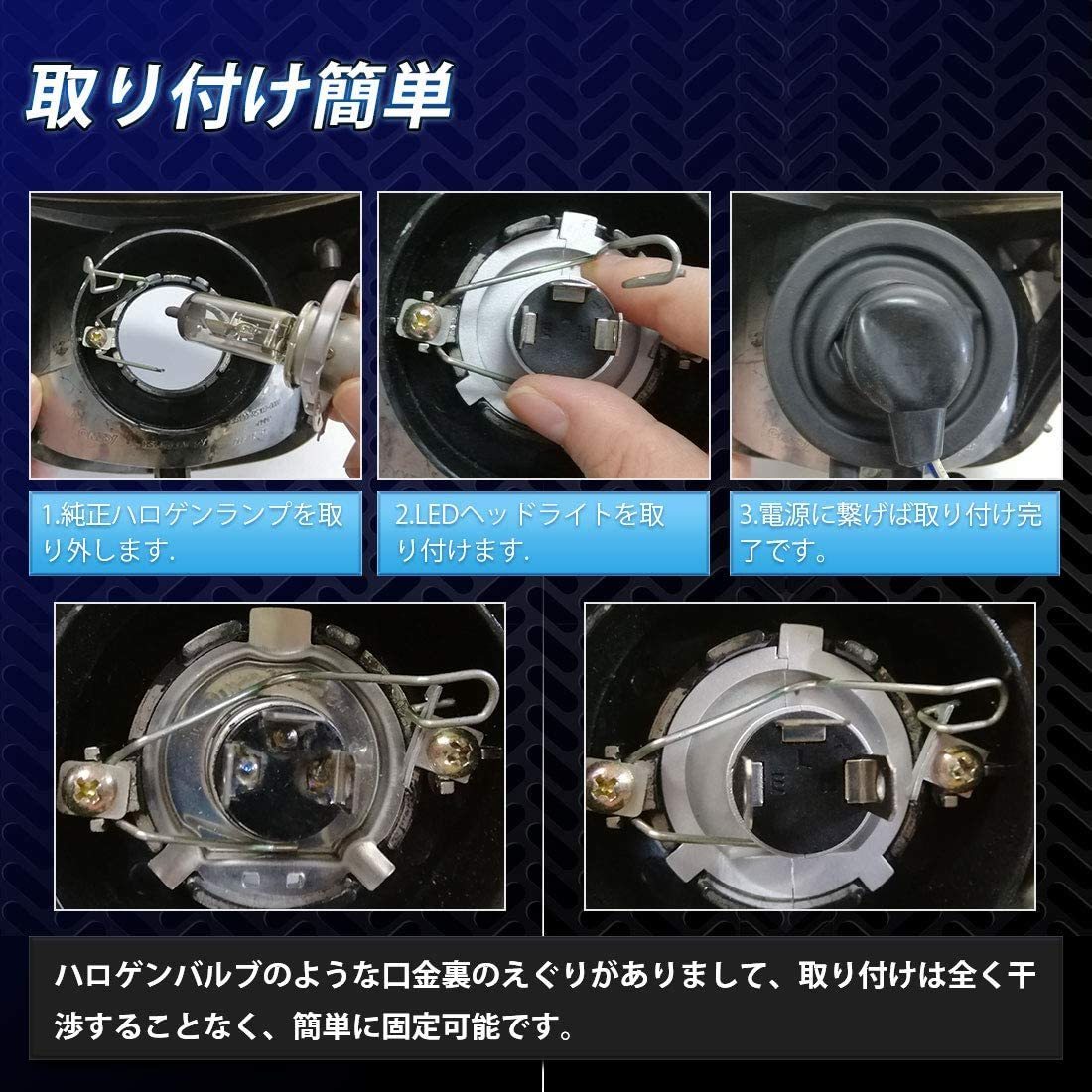 取り付け簡単

1.純正ハロゲンランプを取り外します.

2.LEDヘッドライトを取り付けます.

3.電源に繋げば取り付け完了です。

ハロゲンバルブのような口金裏のえぐりがありまして、取り付けは全く干渉することなく、簡単に固定可能です。