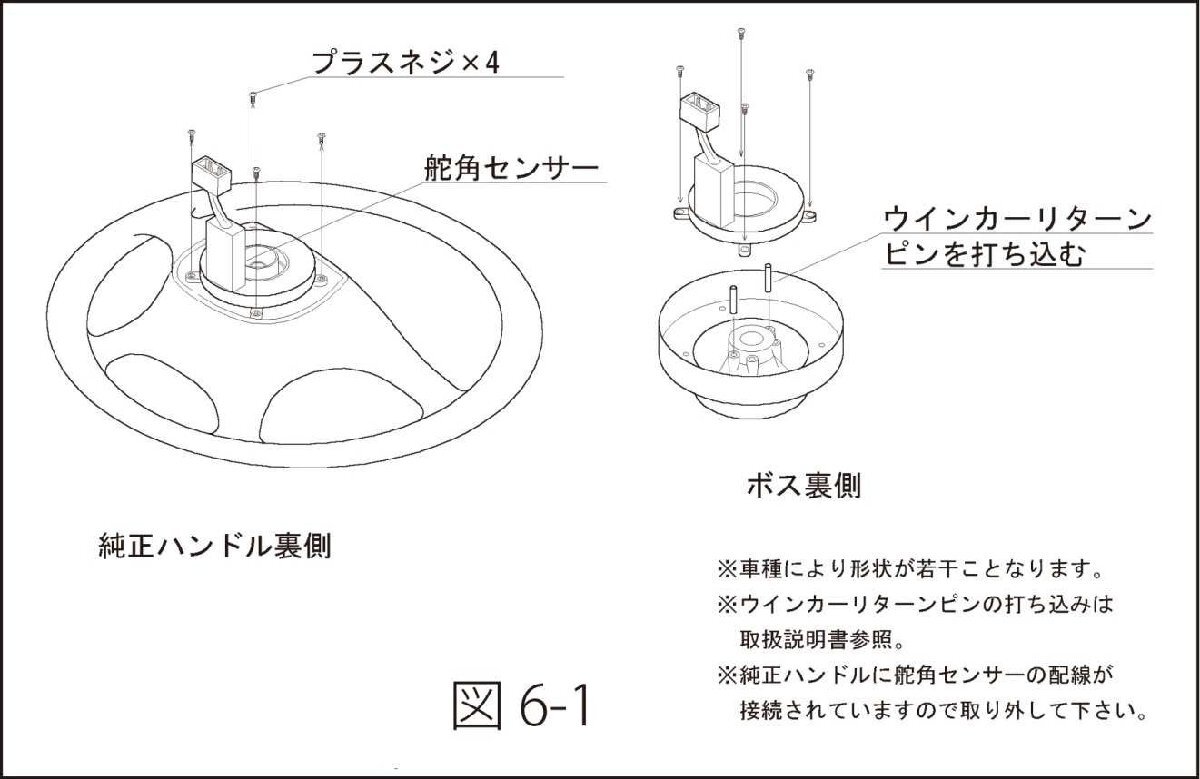 プラスネジ×4

舵角センサー

ウインカーリターンピンを打ち込む

ボス裏側

純正ハンドル裏側

※車種により形状が若干ことなります。
※ウインカーリターンピンの打ち込みは取扱説明書参照。
※純正ハンドルに舵角センサーの配線が接続されていますので取り外して下さい。

図 6-1