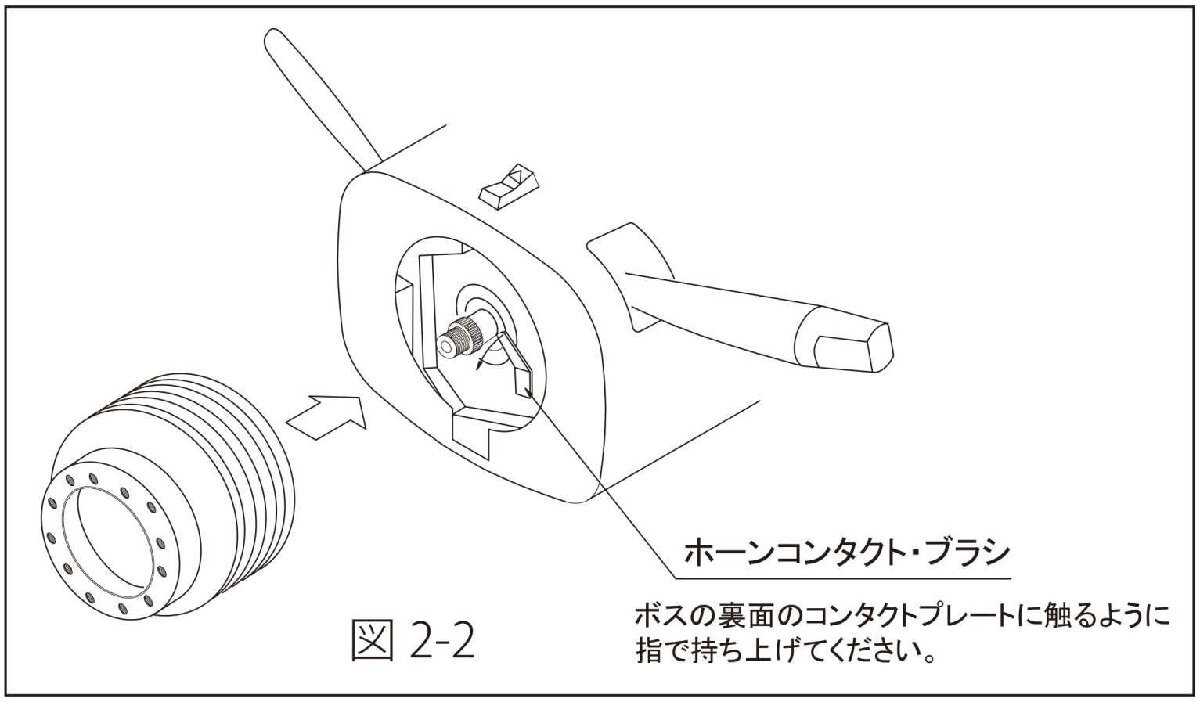 ホーンコンタクト・ブラシ

ボスの裏面のコンタクトプレートに触るように指で持ち上げてください。

図 2-2