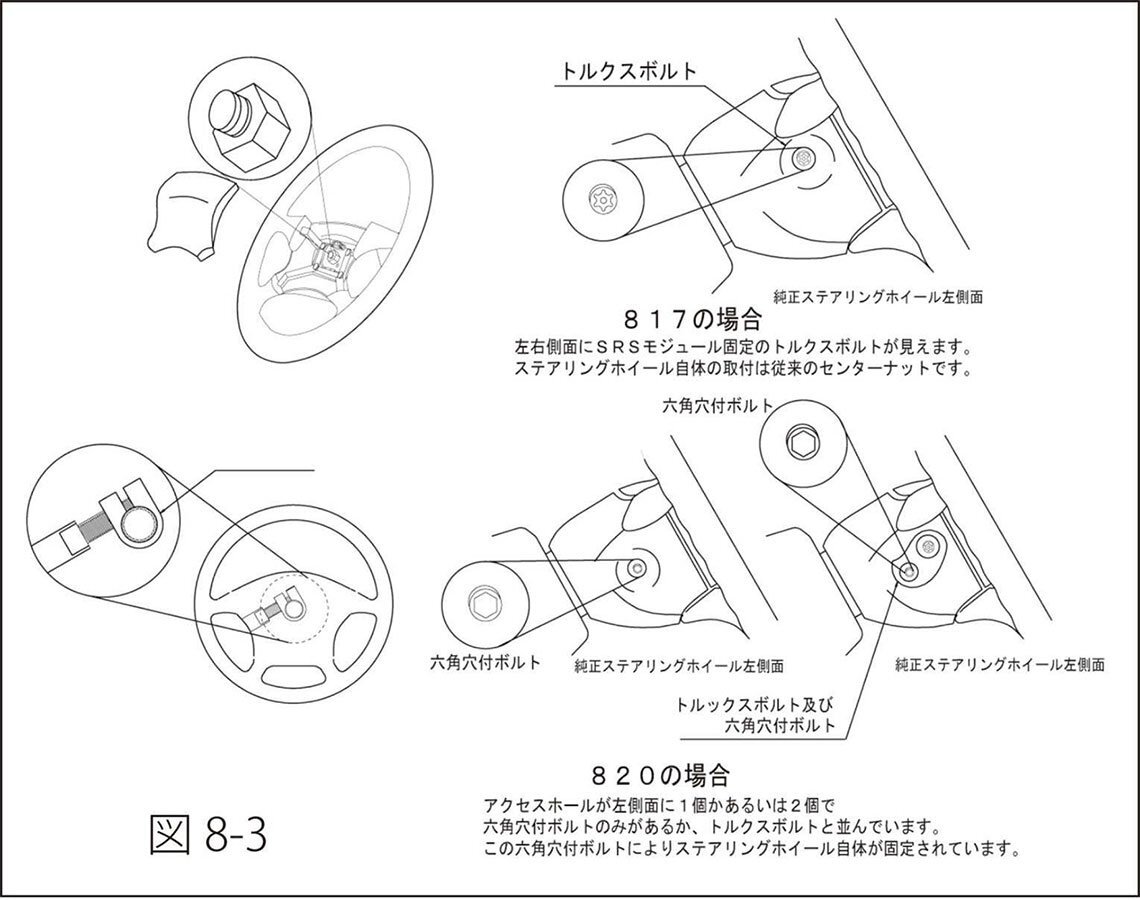 トルクスボルト

純正ステアリングホイール左側面

８１７の場合
左右側面にＳＲＳモジュール固定のトルクスボルトが見えます。
ステアリングホイール自体の取付は従来のセンターナットです。

六角穴付ボルト

六角穴付ボルト

純正ステアリングホイール左側面

純正ステアリングホイール左側面

トルックスボルト及び
六角穴付ボルト

８２０の場合
アクセスホールが左側面に１個かあるいは２個で
六角穴付ボルトのみがあるか、トルクスボルトと並んでいます。
この六角穴付ボルトによりステアリングホイール自体が固定されています。

図 8-3