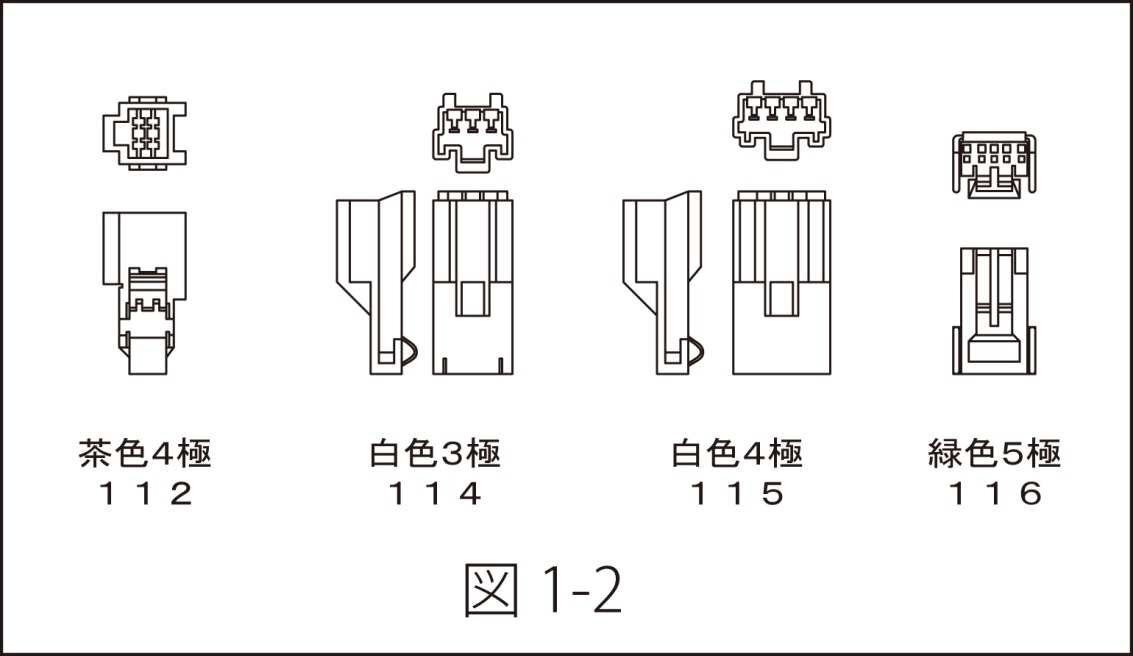 茶色4極
１１２

白色3極
１１４

白色4極
１１５

緑色5極
１１６

図 1-2